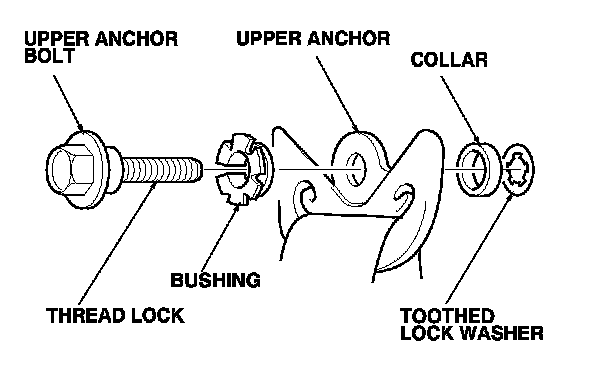 UPPER ANCHOR BOLT

UPPER ANCHOR

COLLAR

BUSHING

THREAD LOCK

TOOTHED LOCK WASHER