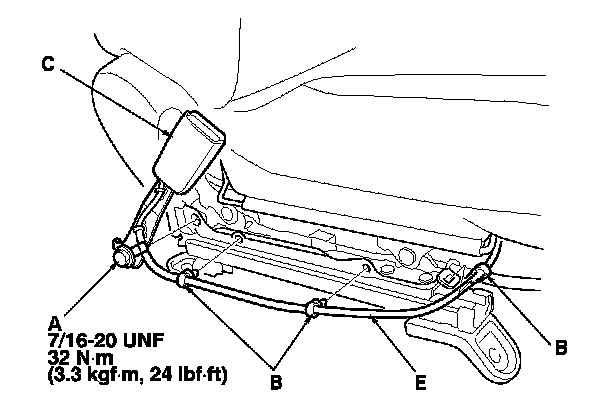 C

A
7/16-20 UNF
32 N·m
(3.3 kgf·m, 24 lbf·ft)

B

E

B