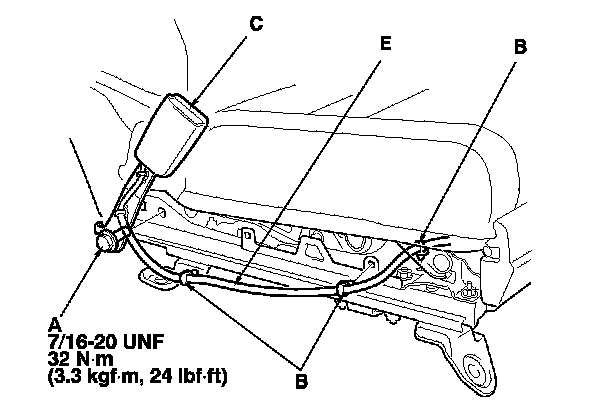 C
E
B
A
7/16-20 UNF
32 N·m
(3.3 kgf·m, 24 lbf·ft)
B