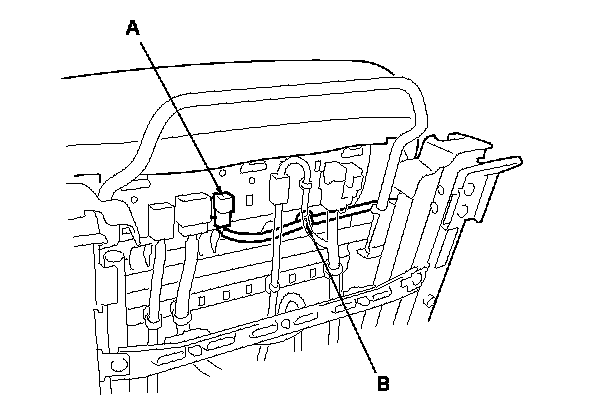 A

B