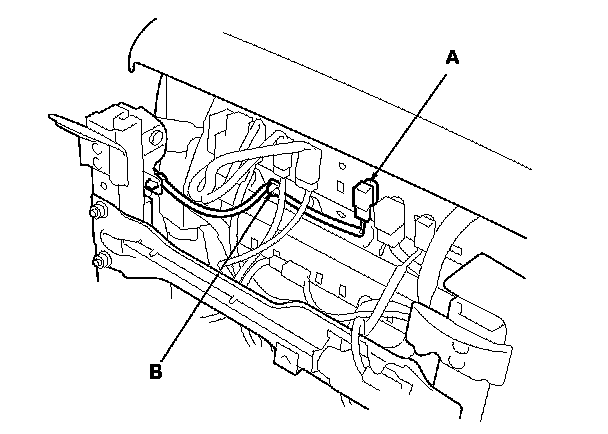 A

B