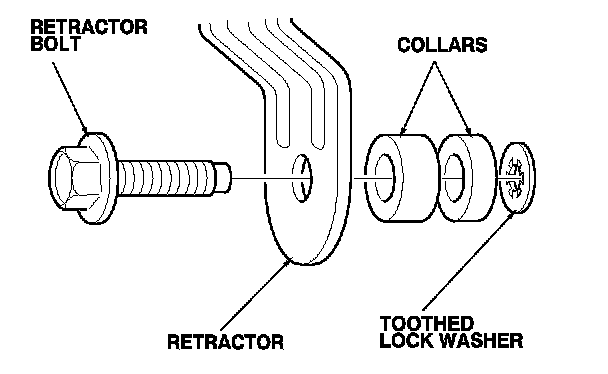 RETRACTOR BOLT

COLLARS

RETRACTOR

TOOTHED LOCK WASHER