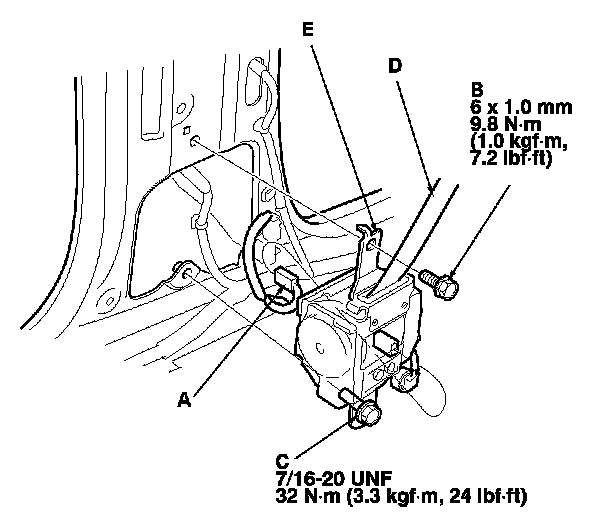 E

D

B
6 x 1.0 mm
9.8 N·m
(1.0 kgf·m,
7.2 lbf·ft)

A

C
7/16-20 UNF
32 N·m (3.3 kgf·m, 24 lbf·ft)