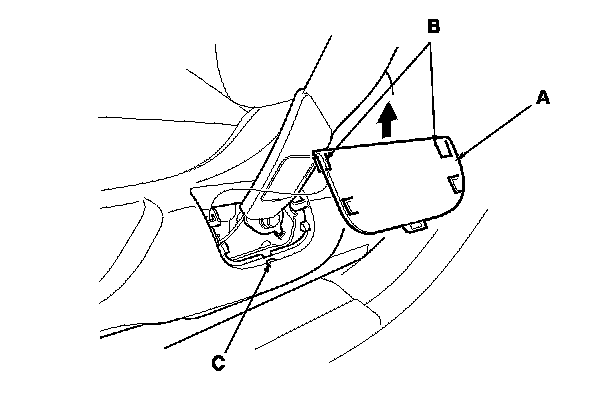 B
A
C