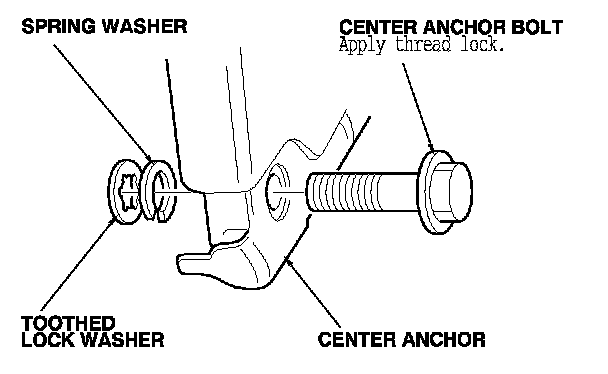 SPRING WASHER

CENTER ANCHOR BOLT
Apply thread lock.

TOOTHED LOCK WASHER

CENTER ANCHOR