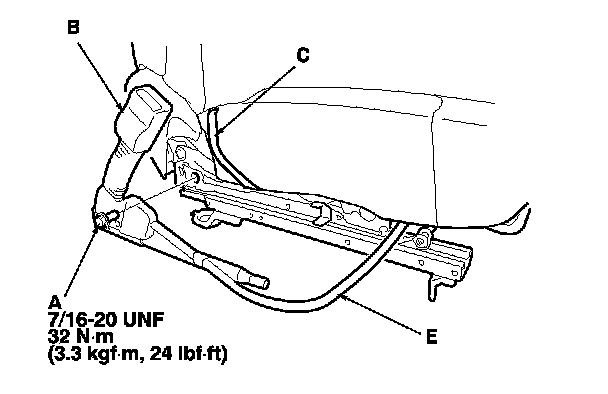 B

C

A
7/16-20 UNF
32 N·m
(3.3 kgf·m, 24 lbf·ft)

E