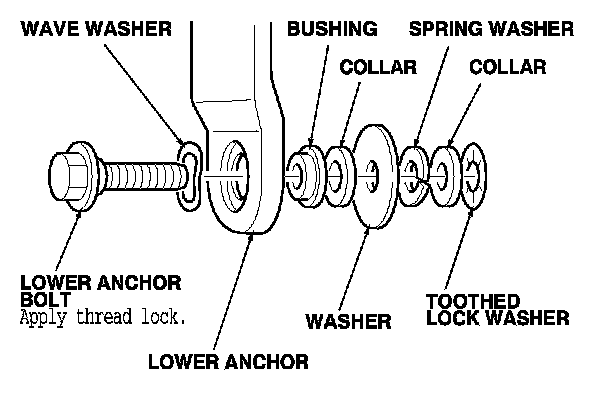 WAVE WASHER

BUSHING

SPRING WASHER

COLLAR

COLLAR

LOWER ANCHOR BOLT
Apply thread lock.

WASHER

TOOTHED LOCK WASHER

LOWER ANCHOR