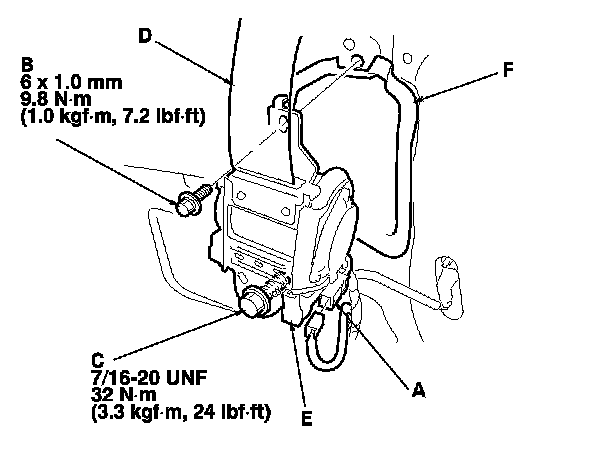 D

B
6 x 1.0 mm
9.8 N·m
(1.0 kgf·m, 7.2 lbf·ft)

F

C
7/16-20 UNF
32 N·m
(3.3 kgf·m, 24 lbf·ft)

E

A