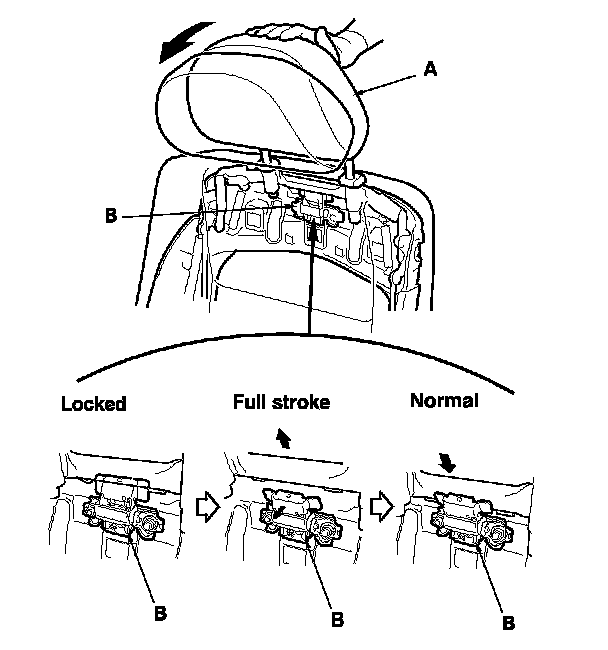 A

B

Locked

Full stroke

Normal

B

B

B