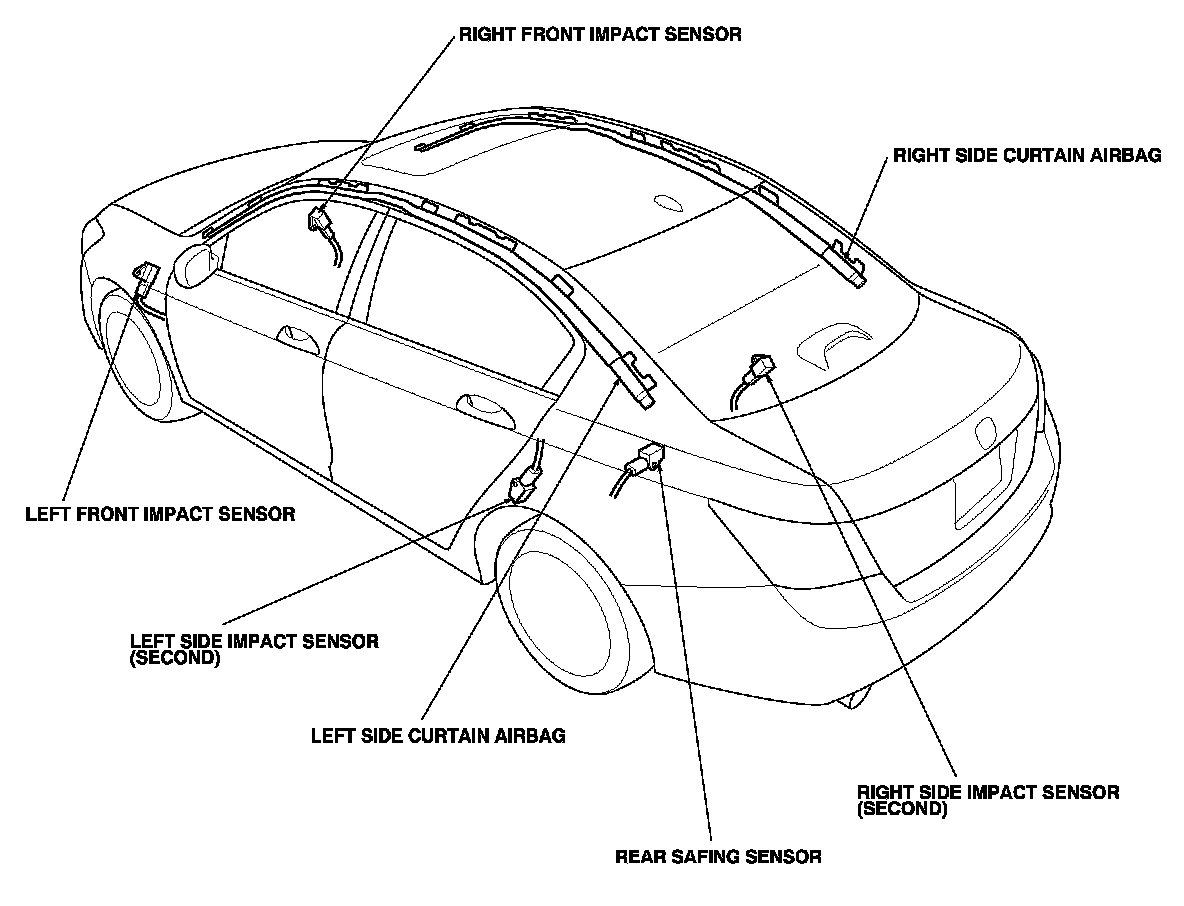 RIGHT FRONT IMPACT SENSOR

RIGHT SIDE CURTAIN AIRBAG

LEFT FRONT IMPACT SENSOR

LEFT SIDE IMPACT SENSOR (SECOND)

LEFT SIDE CURTAIN AIRBAG

RIGHT SIDE IMPACT SENSOR (SECOND)

REAR SAFING SENSOR