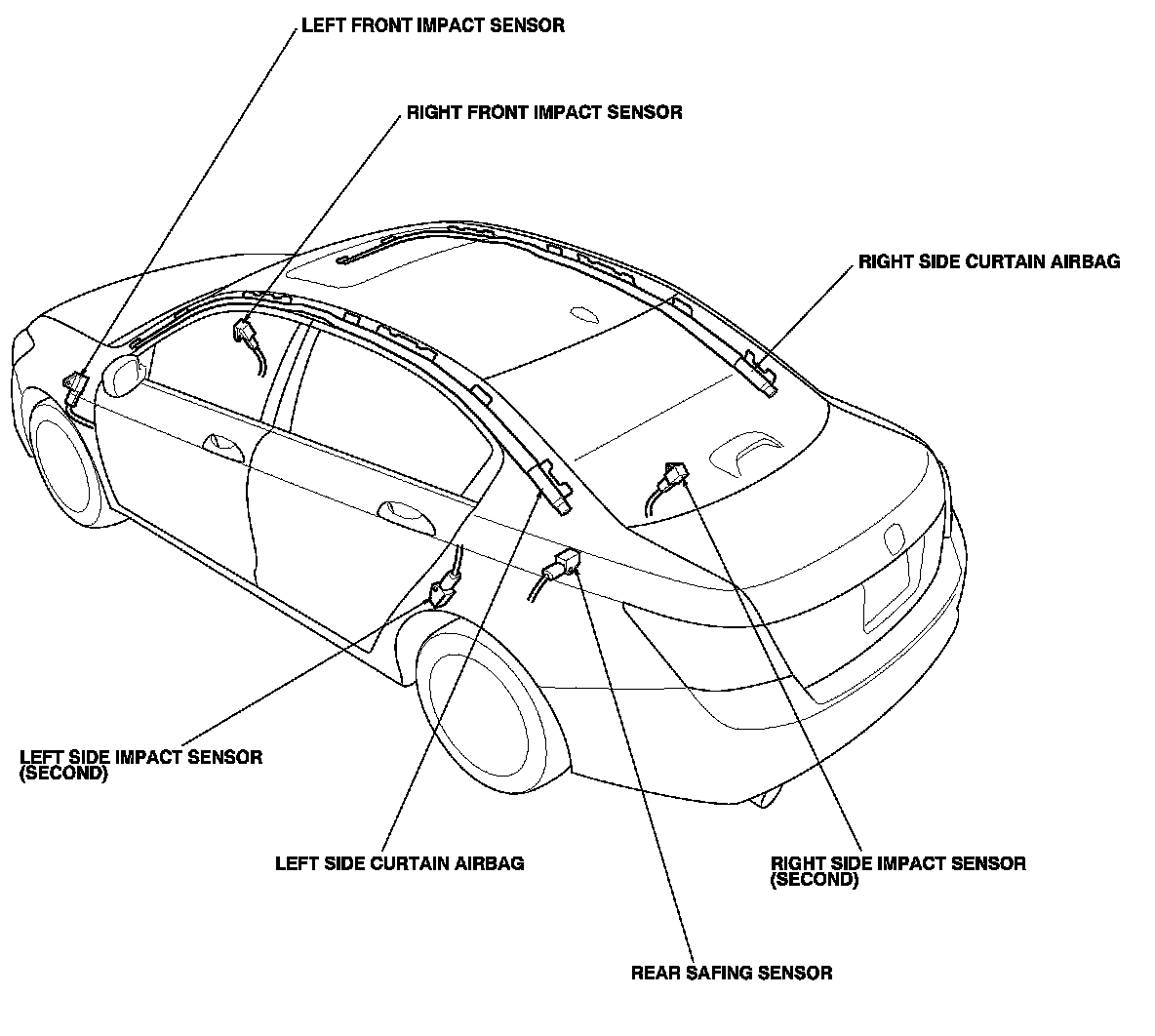 LEFT FRONT IMPACT SENSOR

RIGHT FRONT IMPACT SENSOR

RIGHT SIDE CURTAIN AIRBAG

LEFT SIDE IMPACT SENSOR (SECOND)

LEFT SIDE CURTAIN AIRBAG

RIGHT SIDE IMPACT SENSOR (SECOND)

REAR SAFING SENSOR