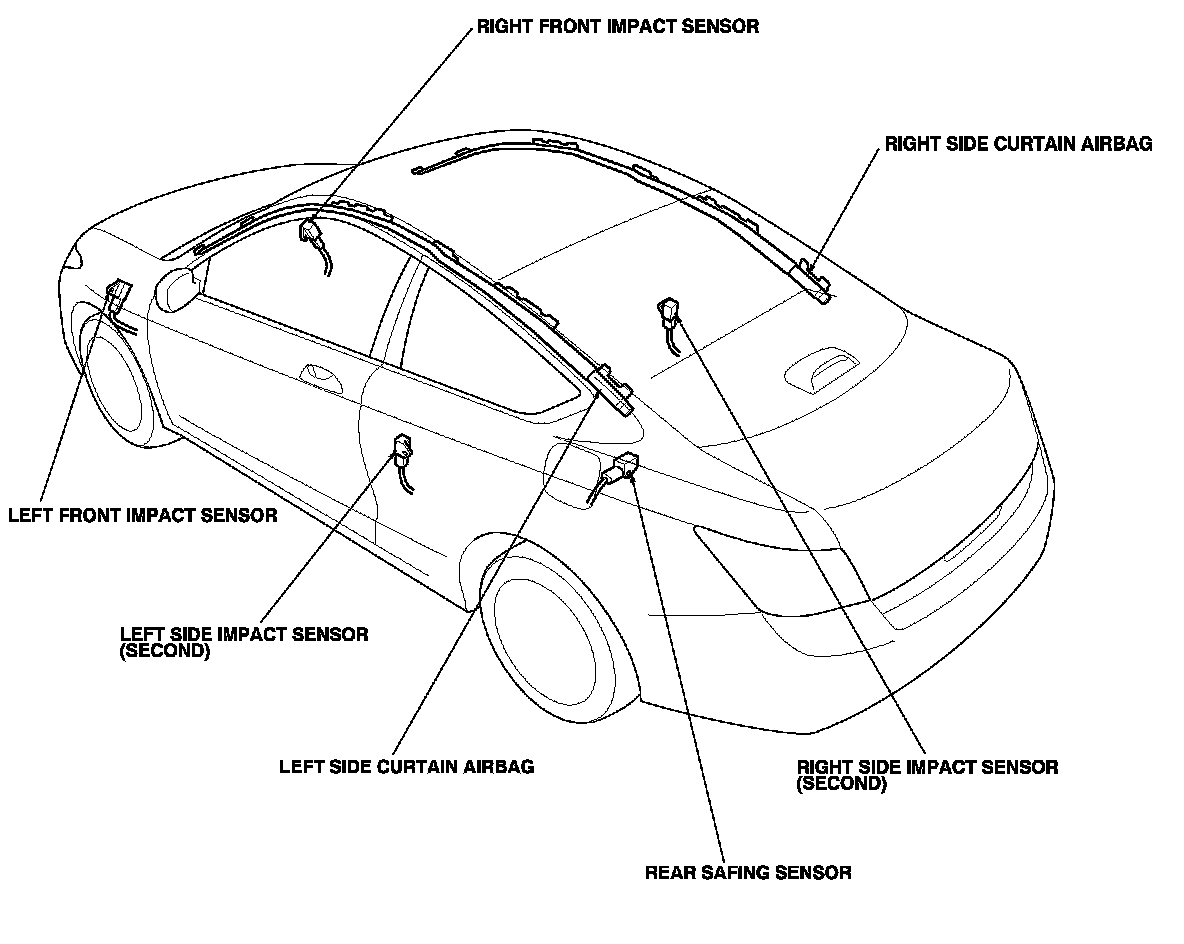 RIGHT FRONT IMPACT SENSOR

RIGHT SIDE CURTAIN AIRBAG

LEFT FRONT IMPACT SENSOR

LEFT SIDE IMPACT SENSOR (SECOND)

LEFT SIDE CURTAIN AIRBAG

RIGHT SIDE IMPACT SENSOR (SECOND)

REAR SAFING SENSOR