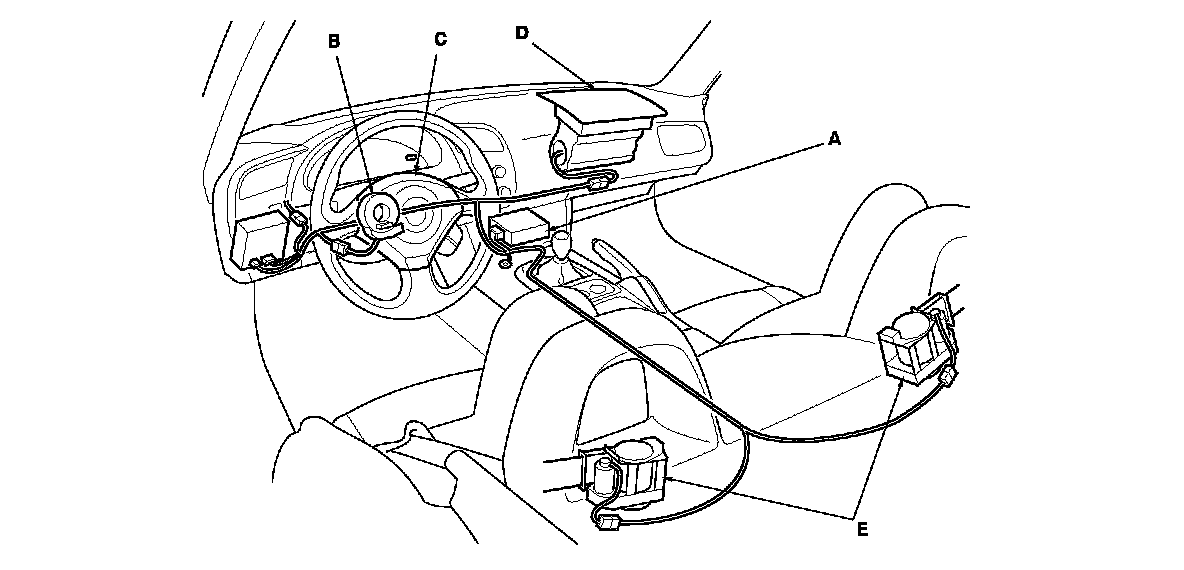 B
C
D
A
E