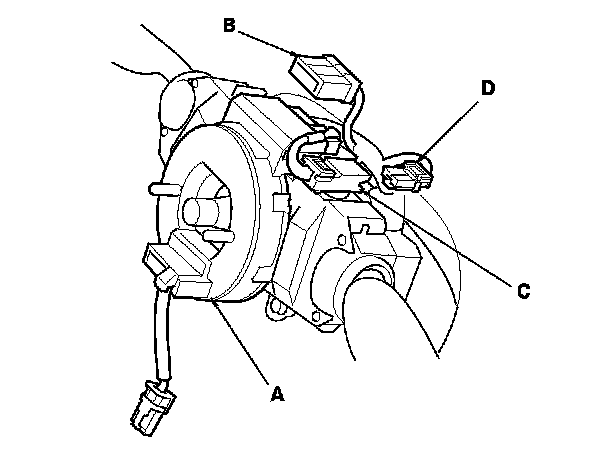 B
D
C
A