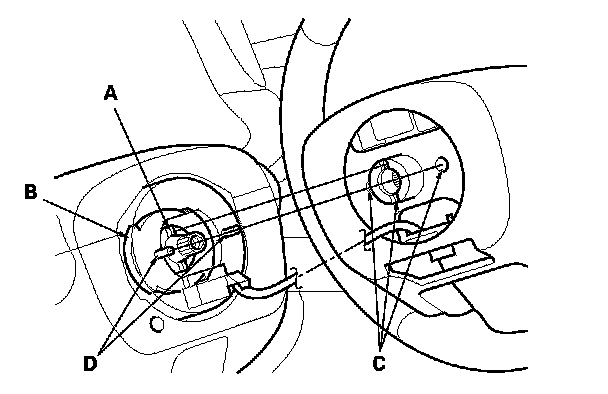 A
B
D
C