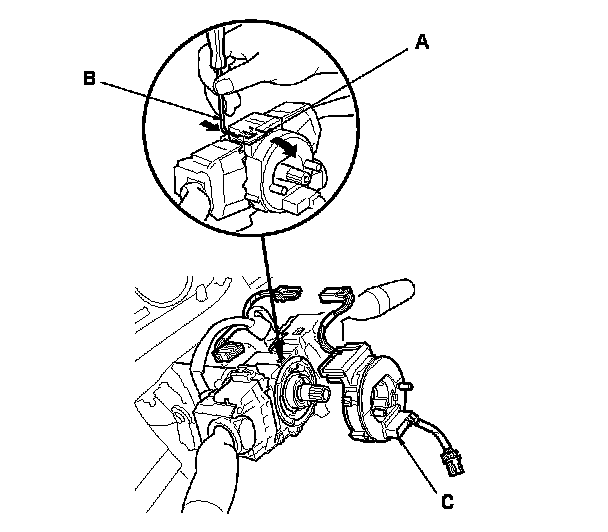 A
B
C