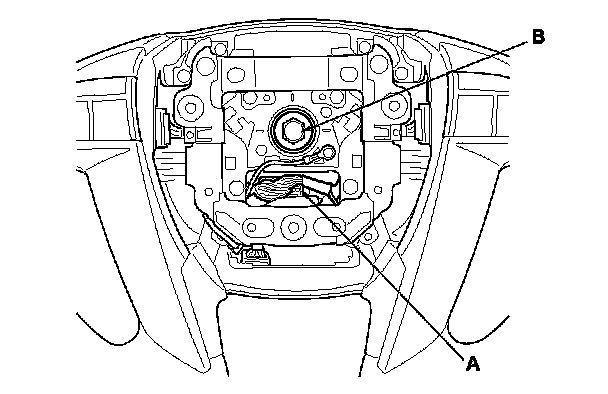 B

A