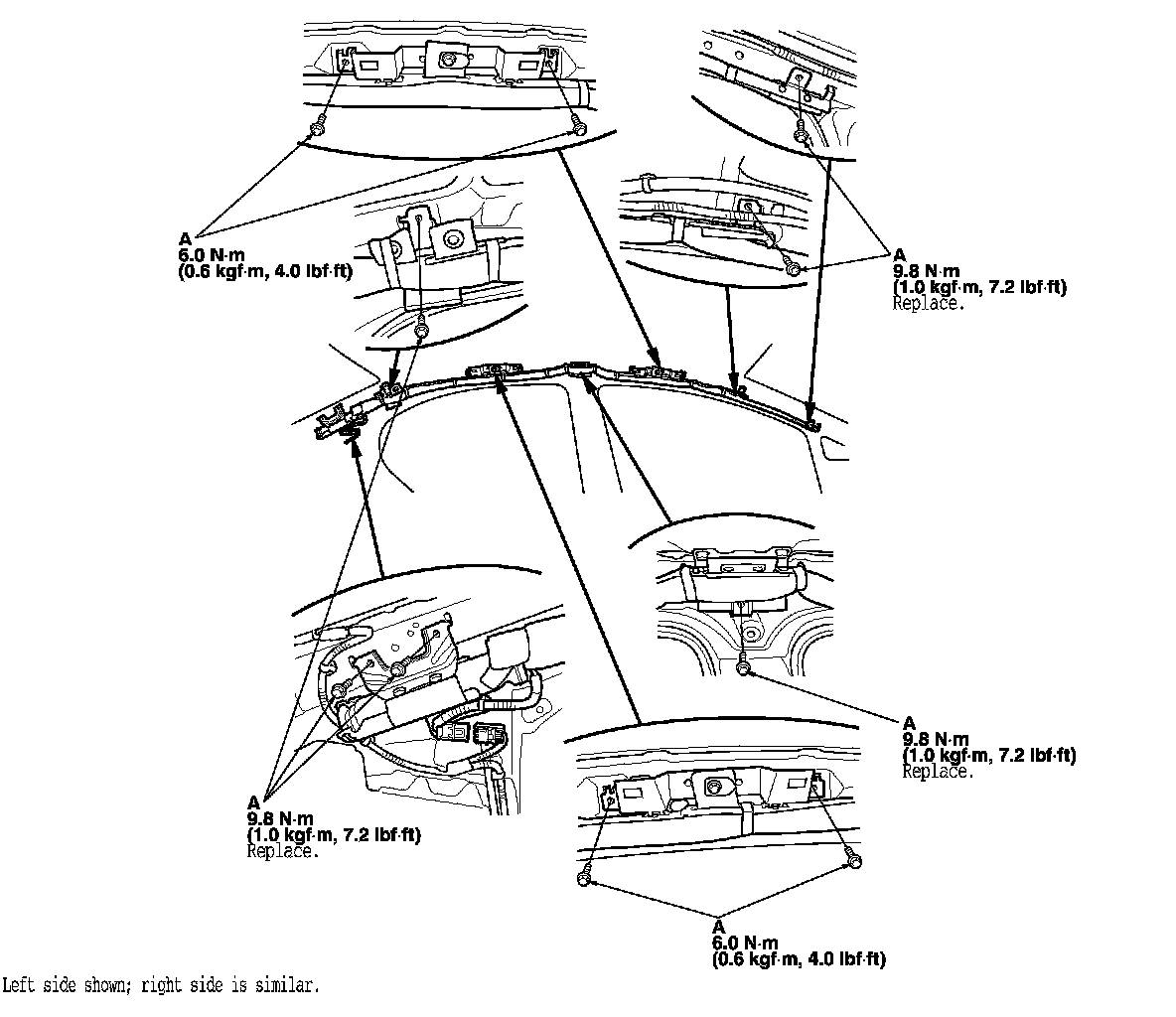 A
6.0 N·m
(0.6 kgf·m, 4.0 lbf·ft)

A
9.8 N·m
(1.0 kgf·m, 7.2 lbf·ft)
Replace.

A
9.8 N·m
(1.0 kgf·m, 7.2 lbf·ft)
Replace.

A
9.8 N·m
(1.0 kgf·m, 7.2 lbf·ft)
Replace.

A
6.0 N·m
(0.6 kgf·m, 4.0 lbf·ft)

Left side shown; right side is similar.