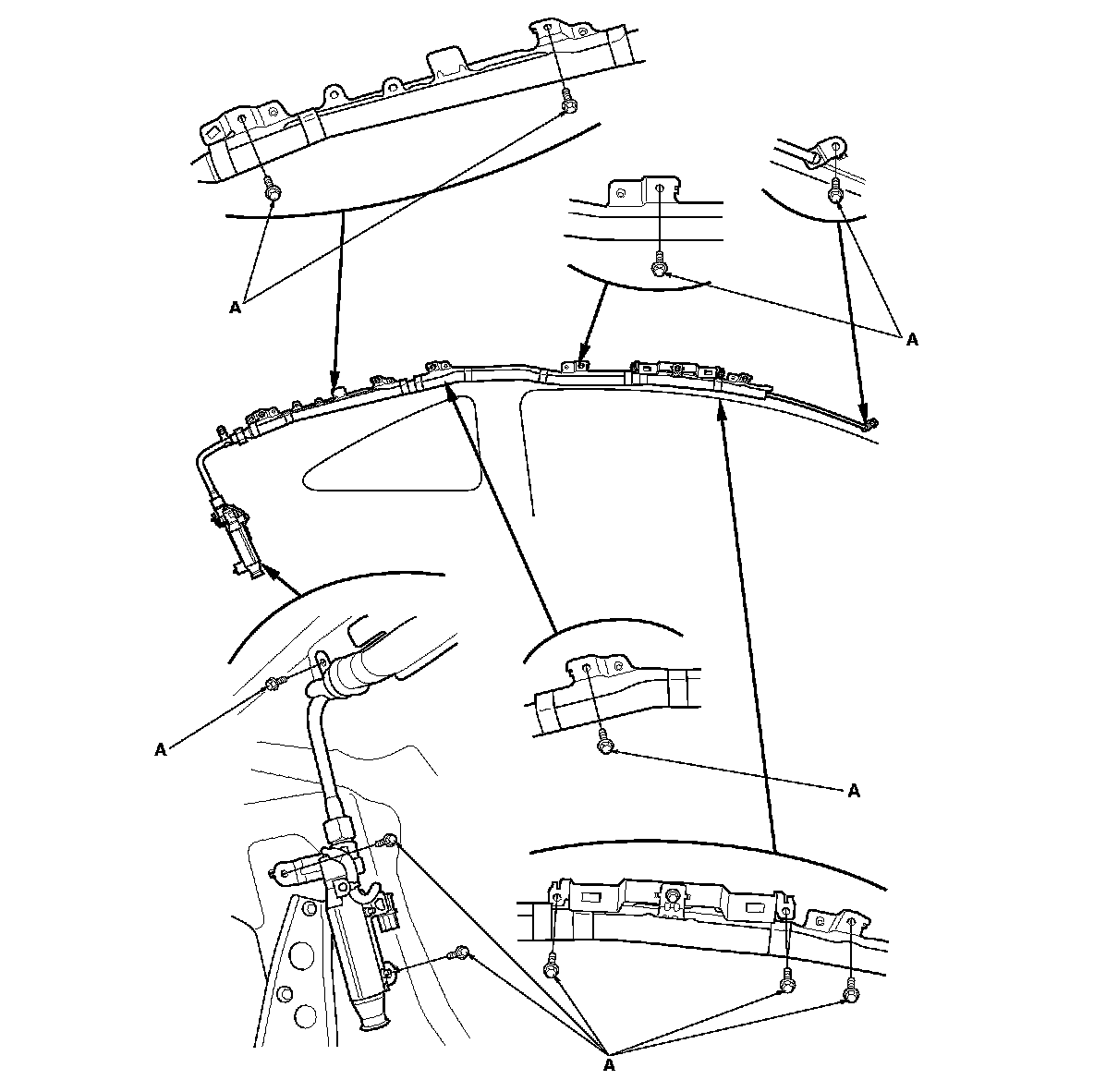 A

A

A

A

A