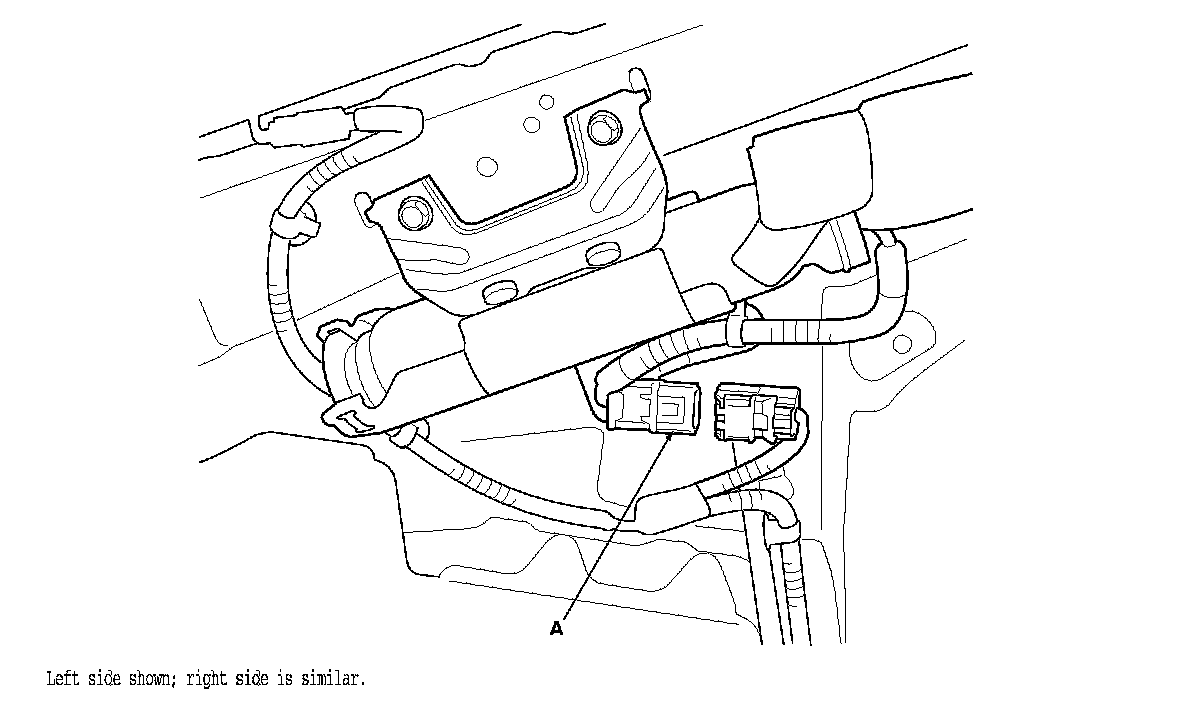 A

Left side shown; right side is similar.