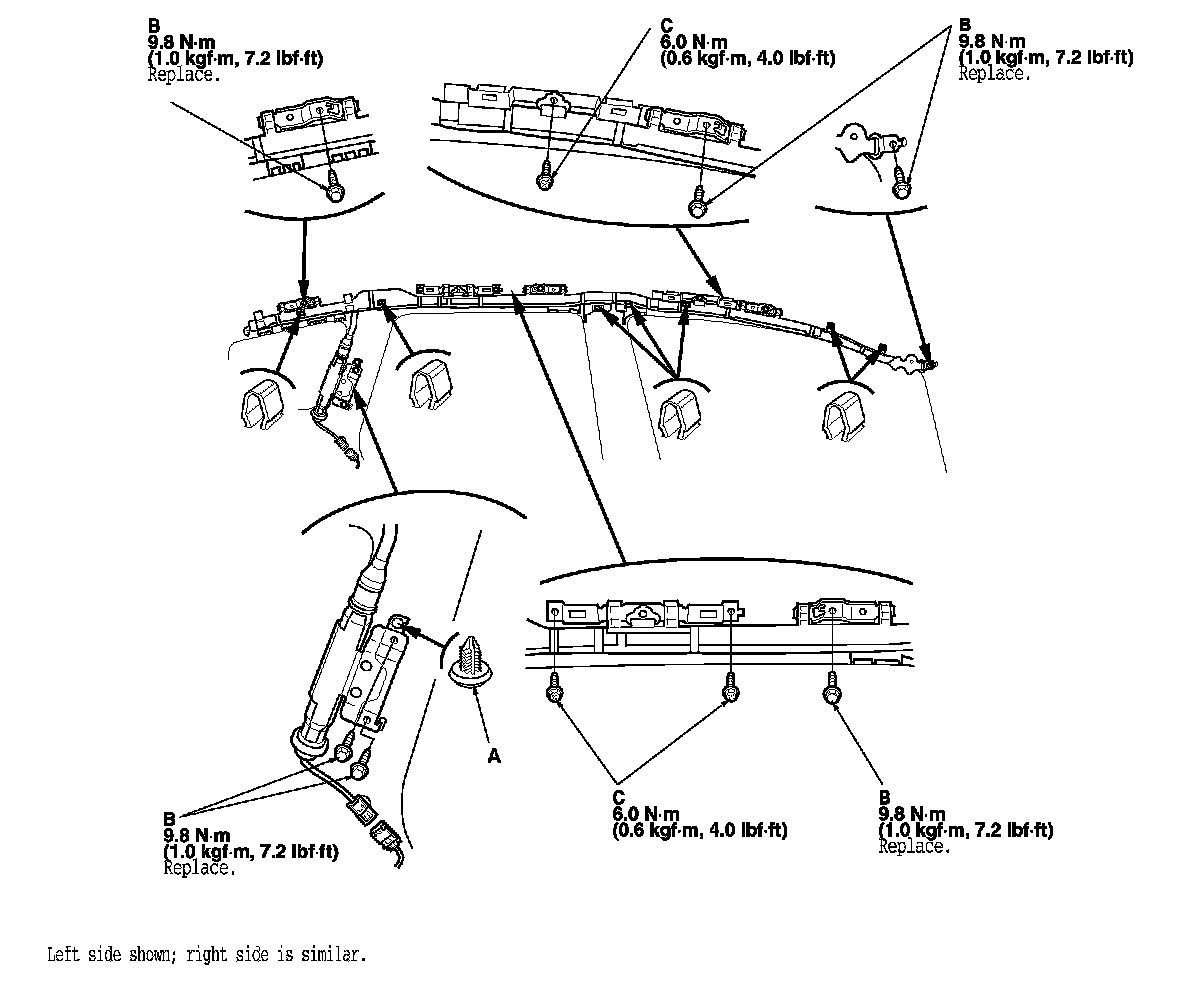 B
9.8 N·m
(1.0 kgf·m, 7.2 lbf·ft)
Replace.

C
6.0 N·m
(0.6 kgf·m, 4.0 lbf·ft)

B
9.8 N·m
(1.0 kgf·m, 7.2 lbf·ft)
Replace.

A

B
9.8 N·m
(1.0 kgf·m, 7.2 lbf·ft)
Replace.

C
6.0 N·m
(0.6 kgf·m, 4.0 lbf·ft)

B
9.8 N·m
(1.0 kgf·m, 7.2 lbf·ft)
Replace.

Left side shown; right side is similar.