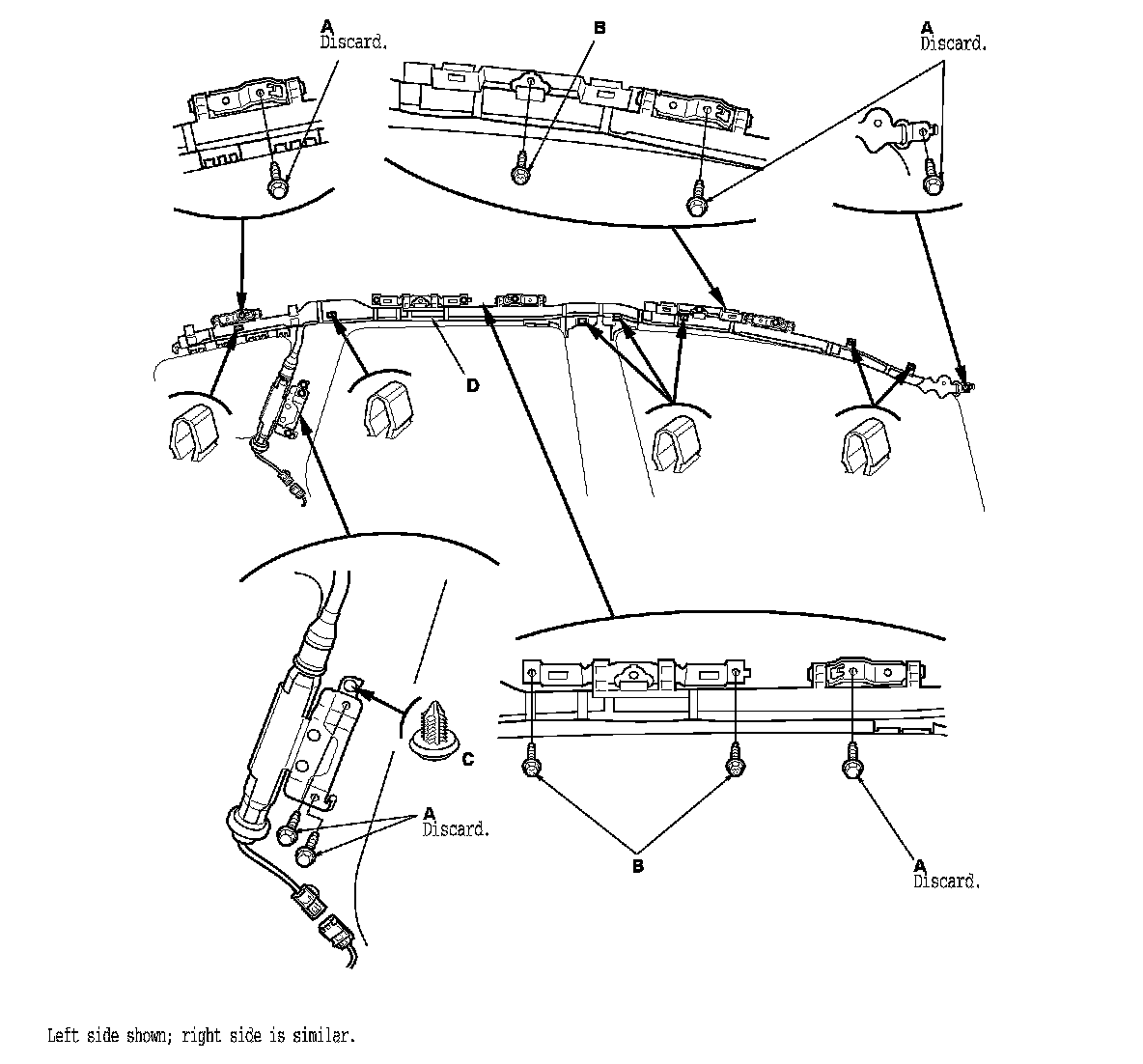 A
Discard.

B

A
Discard.

D

C

A
Discard.

B

A
Discard.

Left side shown; right side is similar.