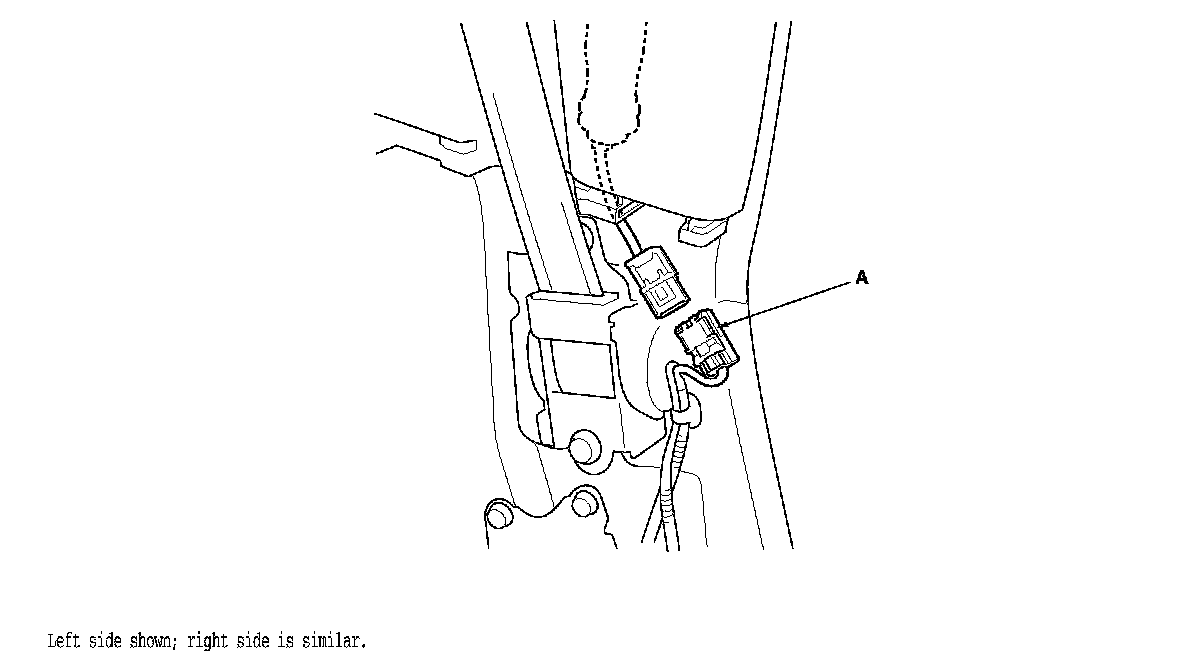 A

Left side shown; right side is similar.