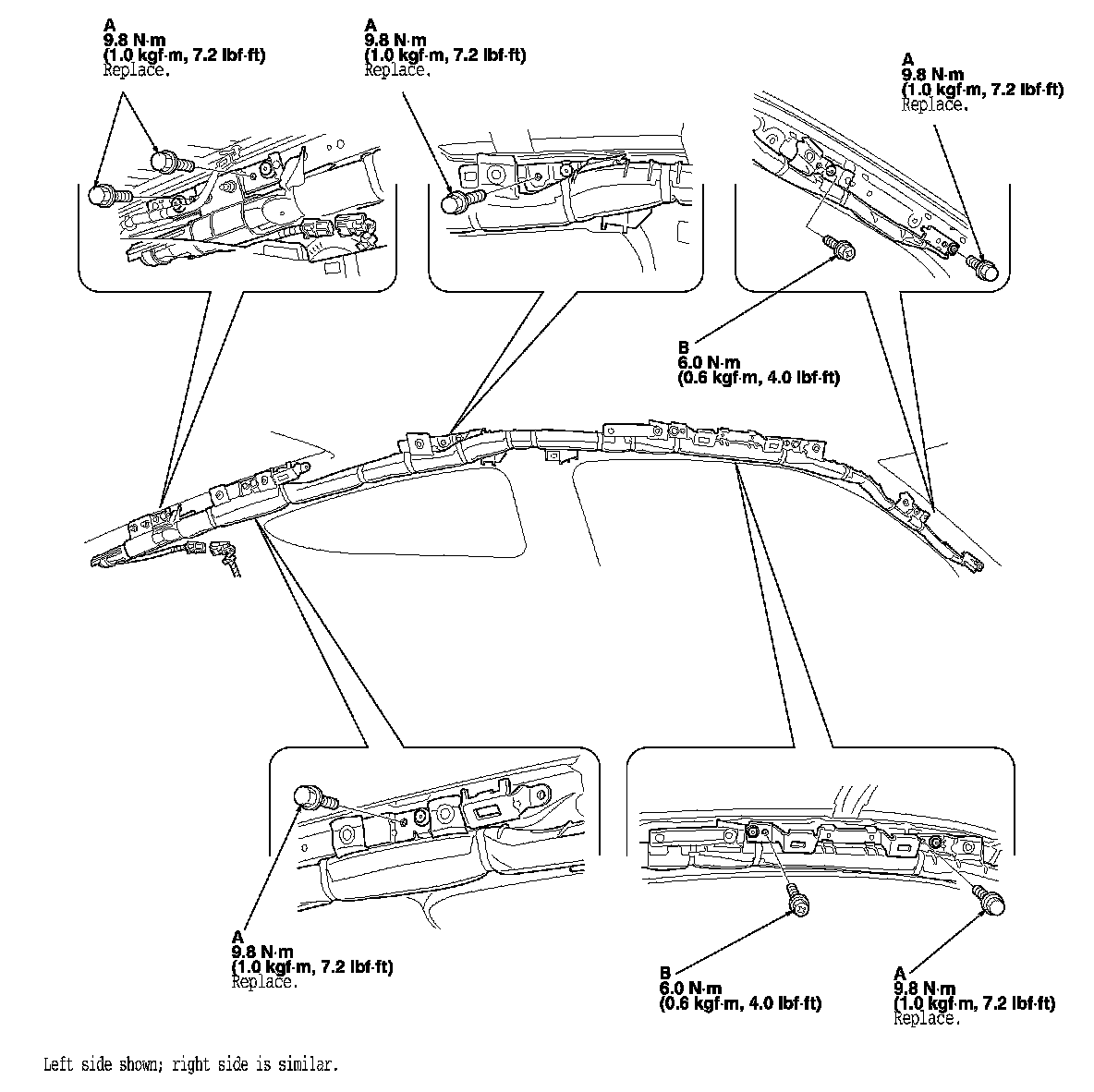 A
9.8 N·m
(1.0 kgf·m, 7.2 lbf·ft)
Replace.

A
9.8 N·m
(1.0 kgf·m, 7.2 lbf·ft)
Replace.

A
9.8 N·m
(1.0 kgf·m, 7.2 lbf·ft)
Replace.

B
6.0 N·m
(0.6 kgf·m, 4.0 lbf·ft)

A
9.8 N·m
(1.0 kgf·m, 7.2 lbf·ft)
Replace.

B
6.0 N·m
(0.6 kgf·m, 4.0 lbf·ft)

A
9.8 N·m
(1.0 kgf·m, 7.2 lbf·ft)
Replace.

Left side shown; right side is similar.