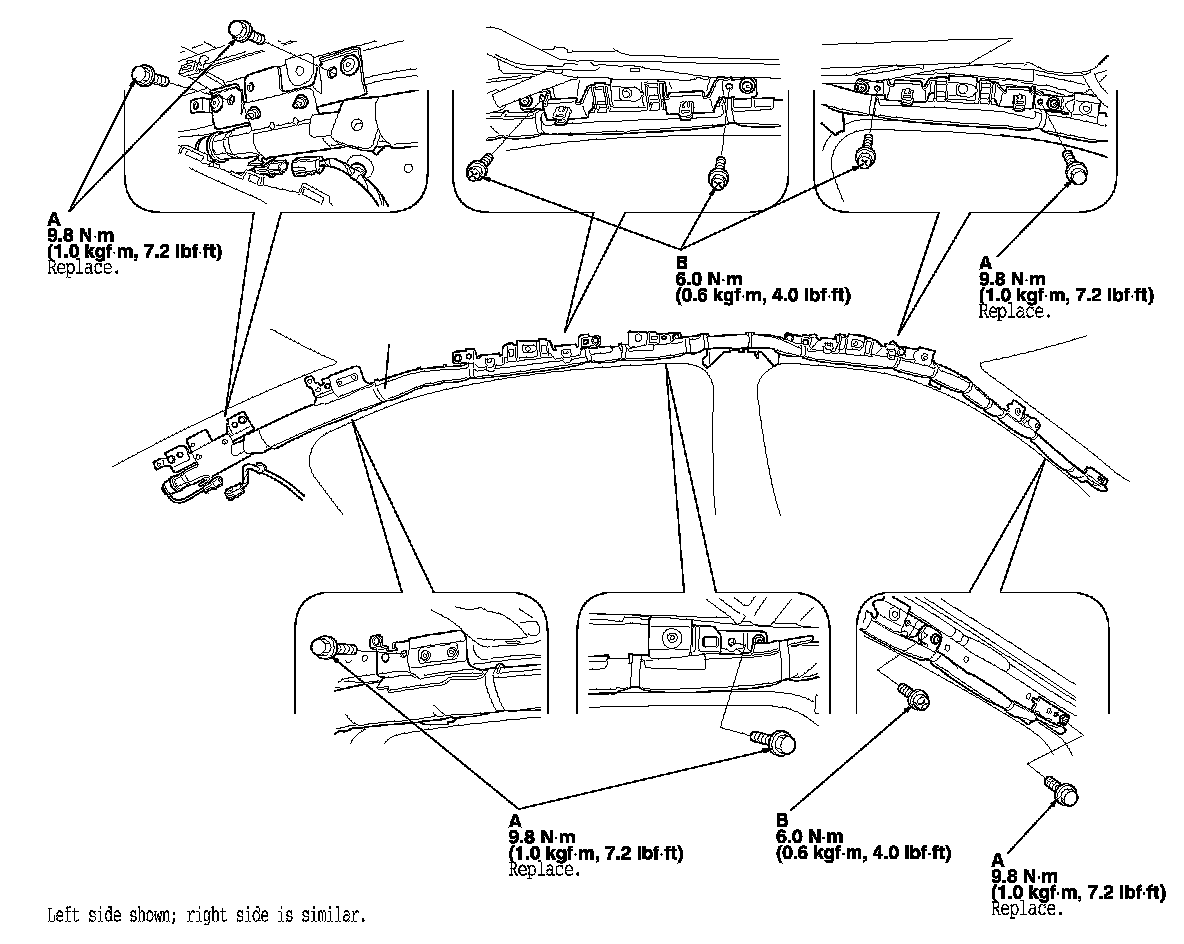 A
9.8 N·m
(1.0 kgf·m, 7.2 lbf·ft)
Replace.

B
6.0 N·m
(0.6 kgf·m, 4.0 lbf·ft)

A
9.8 N·m
(1.0 kgf·m, 7.2 lbf·ft)
Replace.

A
9.8 N·m
(1.0 kgf·m, 7.2 lbf·ft)
Replace.

B
6.0 N·m
(0.6 kgf·m, 4.0 lbf·ft)

A
9.8 N·m
(1.0 kgf·m, 7.2 lbf·ft)
Replace.

Left side shown; right side is similar.