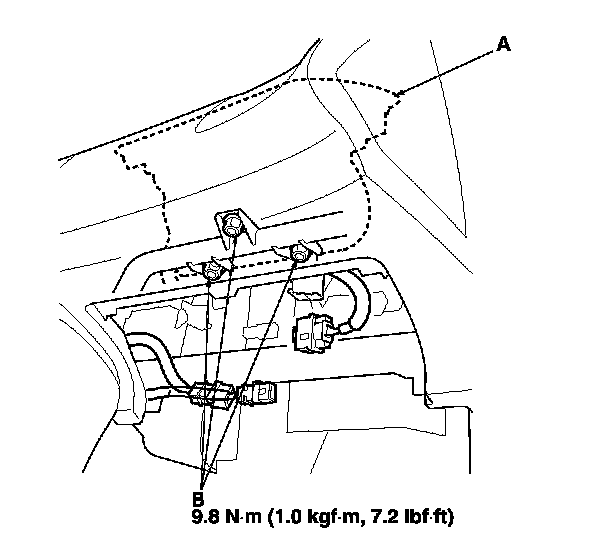 A

B
9.8 N·m (1.0 kgf·m, 7.2 lbf·ft)