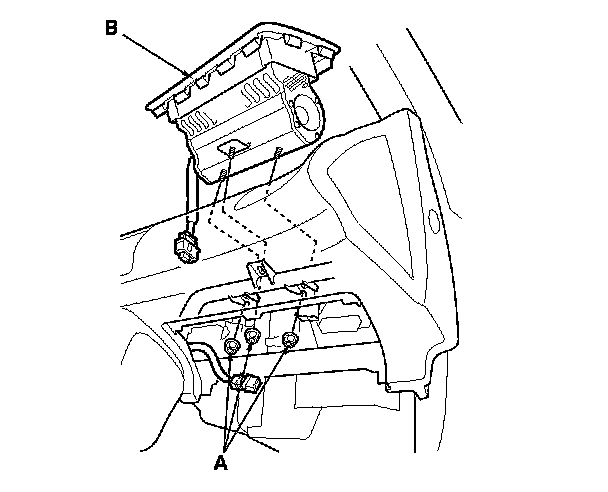 B

A