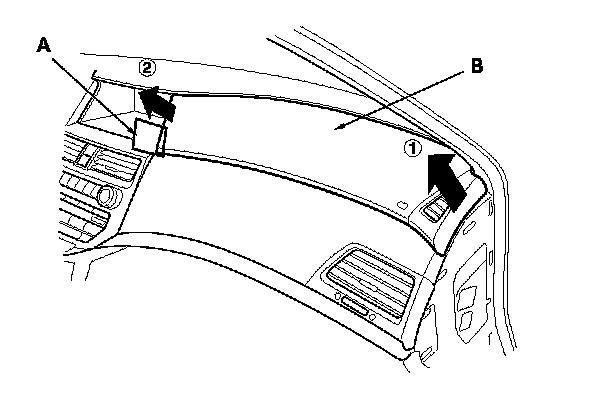 A
②
B
①