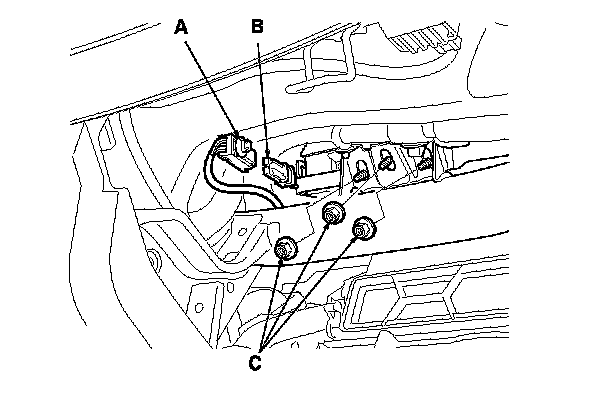 A
B
C