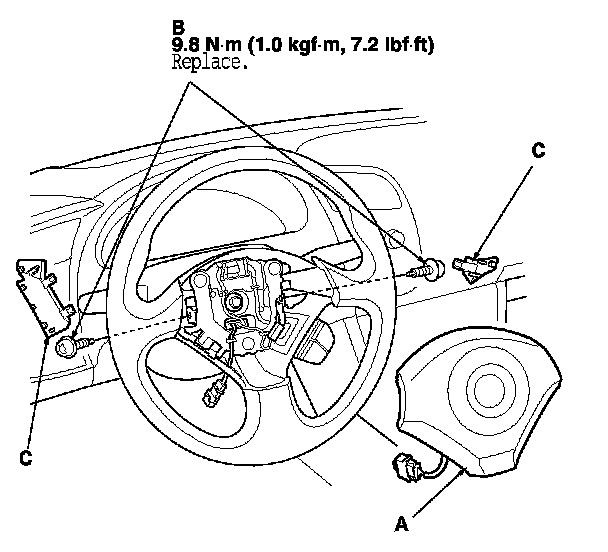 B
9.8 N·m (1.0 kgf·m, 7.2 lbf·ft)
Replace.

C

C

A