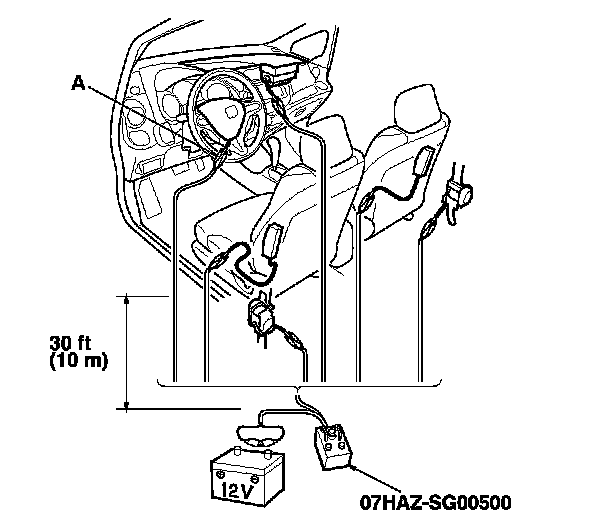 A

30 ft
(10 m)

12V

07HAZ-SG00500