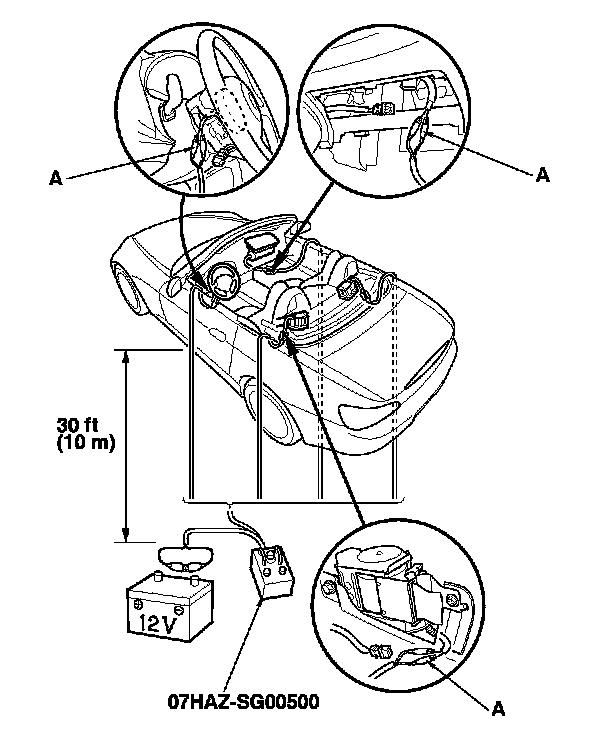 A

A

30 ft
(10 m)

12V

07HAZ-SG00500

A