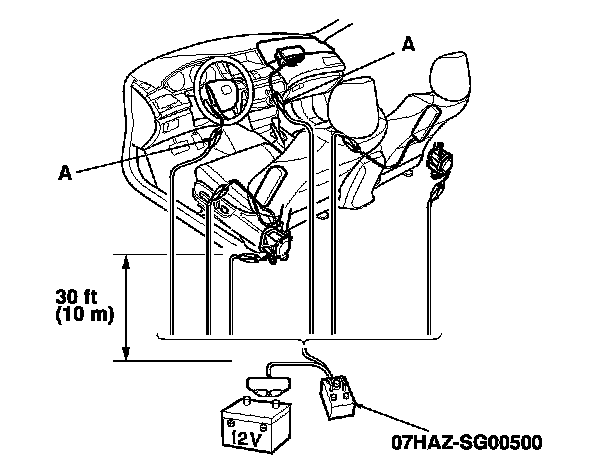 A

A

30 ft
(10 m)

12V

07HAZ-SG00500