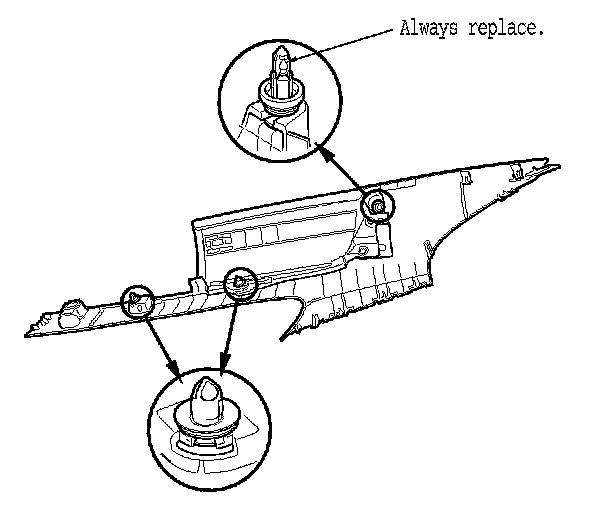 Always replace.