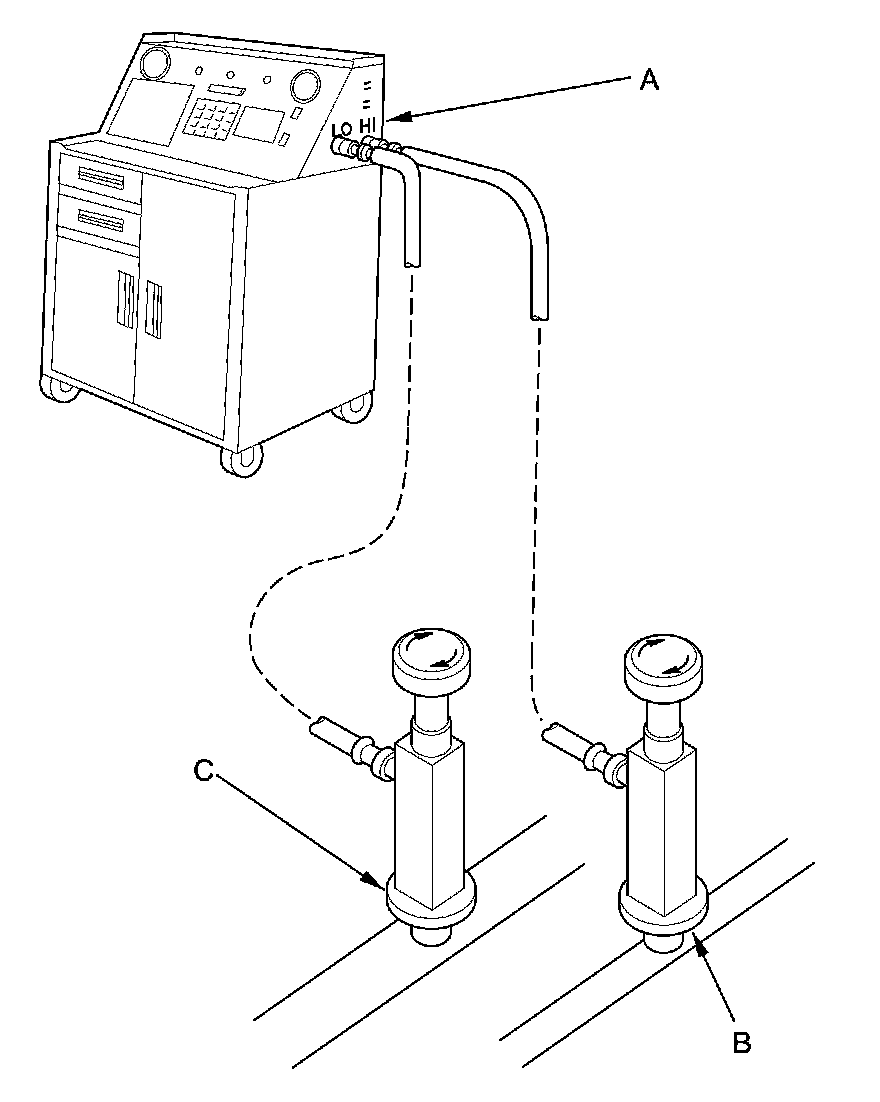 A
LO HI
C
B