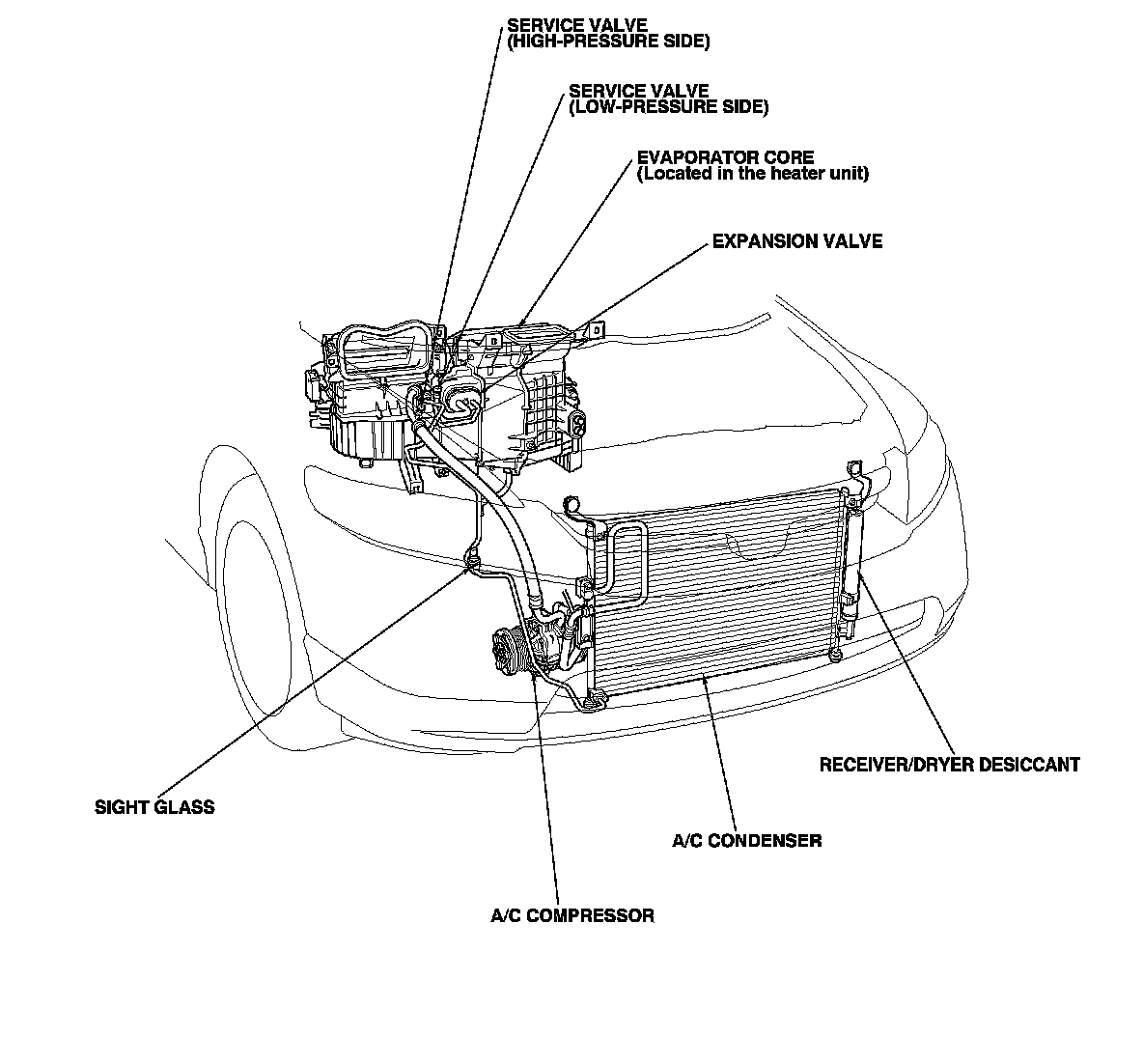 SERVICE VALVE
(HIGH-PRESSURE SIDE)

SERVICE VALVE
(LOW-PRESSURE SIDE)

EVAPORATOR CORE
(Located in the heater unit)

EXPANSION VALVE

RECEIVER/DRYER DESICCANT

SIGHT GLASS

A/C CONDENSER

A/C COMPRESSOR