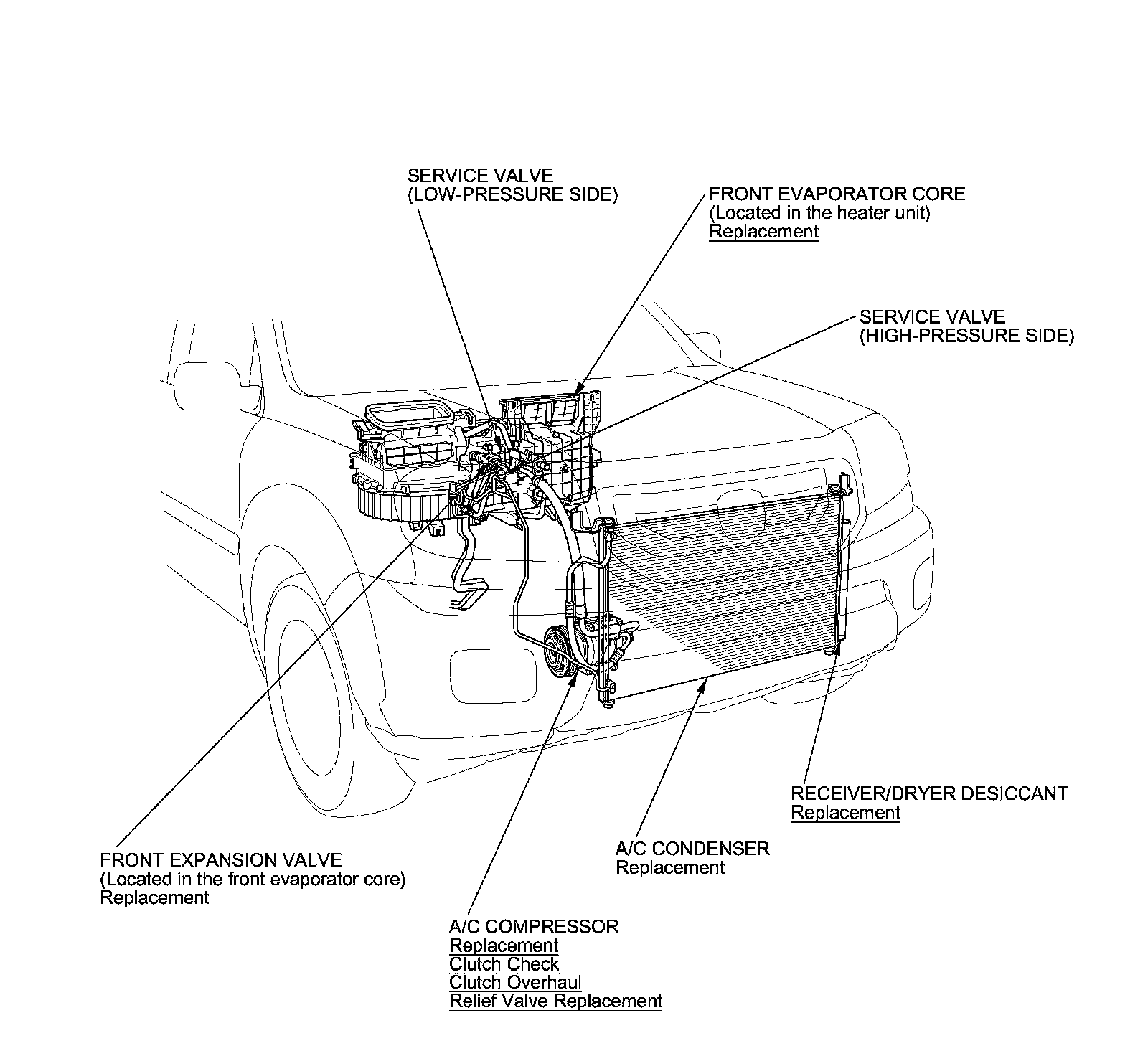 SERVICE VALVE
(LOW-PRESSURE SIDE)

FRONT EVAPORATOR CORE
(Located in the heater unit)
Replacement

SERVICE VALVE
(HIGH-PRESSURE SIDE)

RECEIVER/DRYER DESICCANT
Replacement

A/C CONDENSER
Replacement

FRONT EXPANSION VALVE
(Located in the front evaporator core)
Replacement

A/C COMPRESSOR
Replacement
Clutch Check
Clutch Overhaul
Relief Valve Replacement