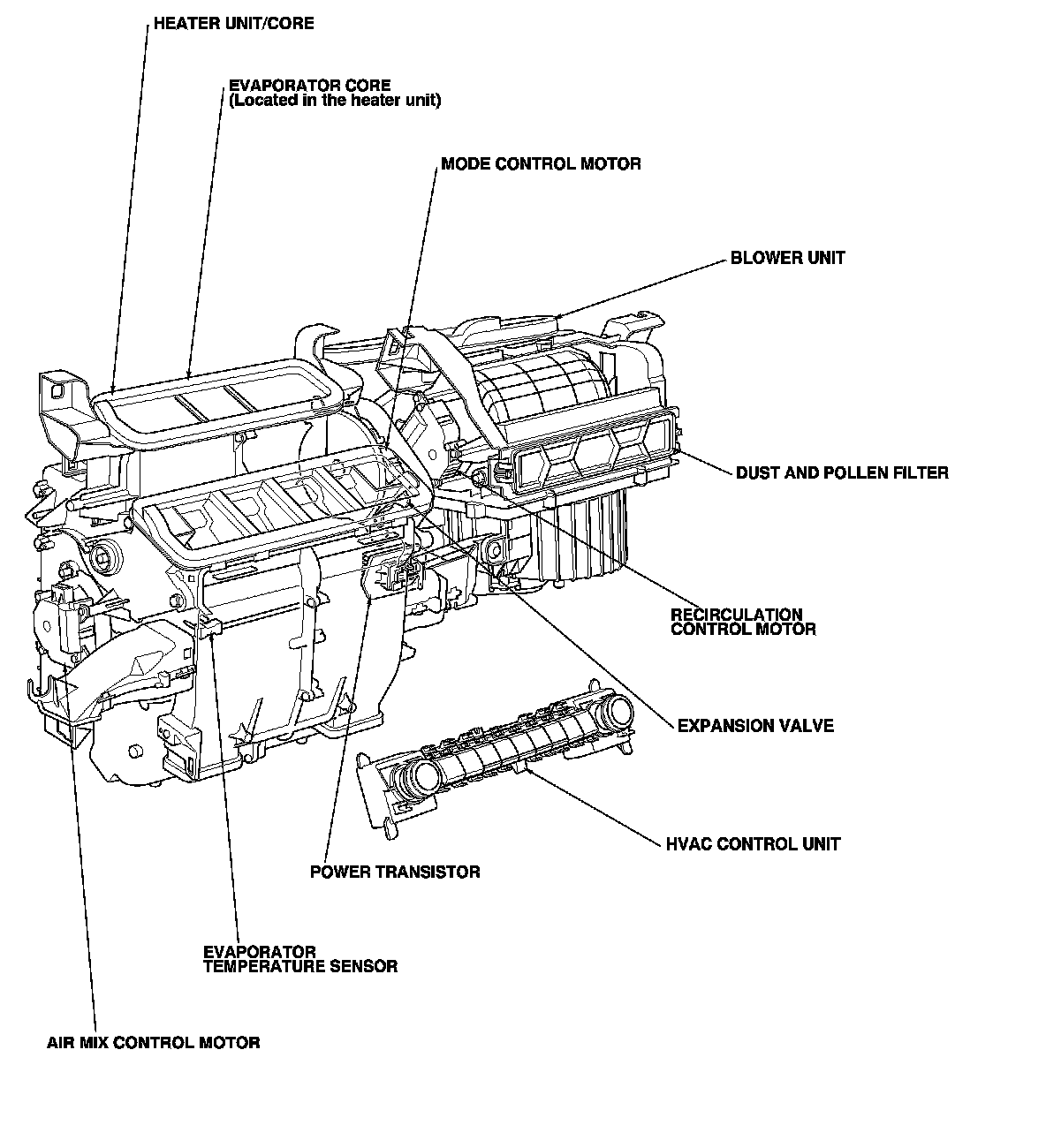 HEATER UNIT/CORE

EVAPORATOR CORE
(Located in the heater unit)

MODE CONTROL MOTOR

BLOWER UNIT

DUST AND POLLEN FILTER

RECIRCULATION CONTROL MOTOR

EXPANSION VALVE

HVAC CONTROL UNIT

POWER TRANSISTOR

EVAPORATOR TEMPERATURE SENSOR

AIR MIX CONTROL MOTOR