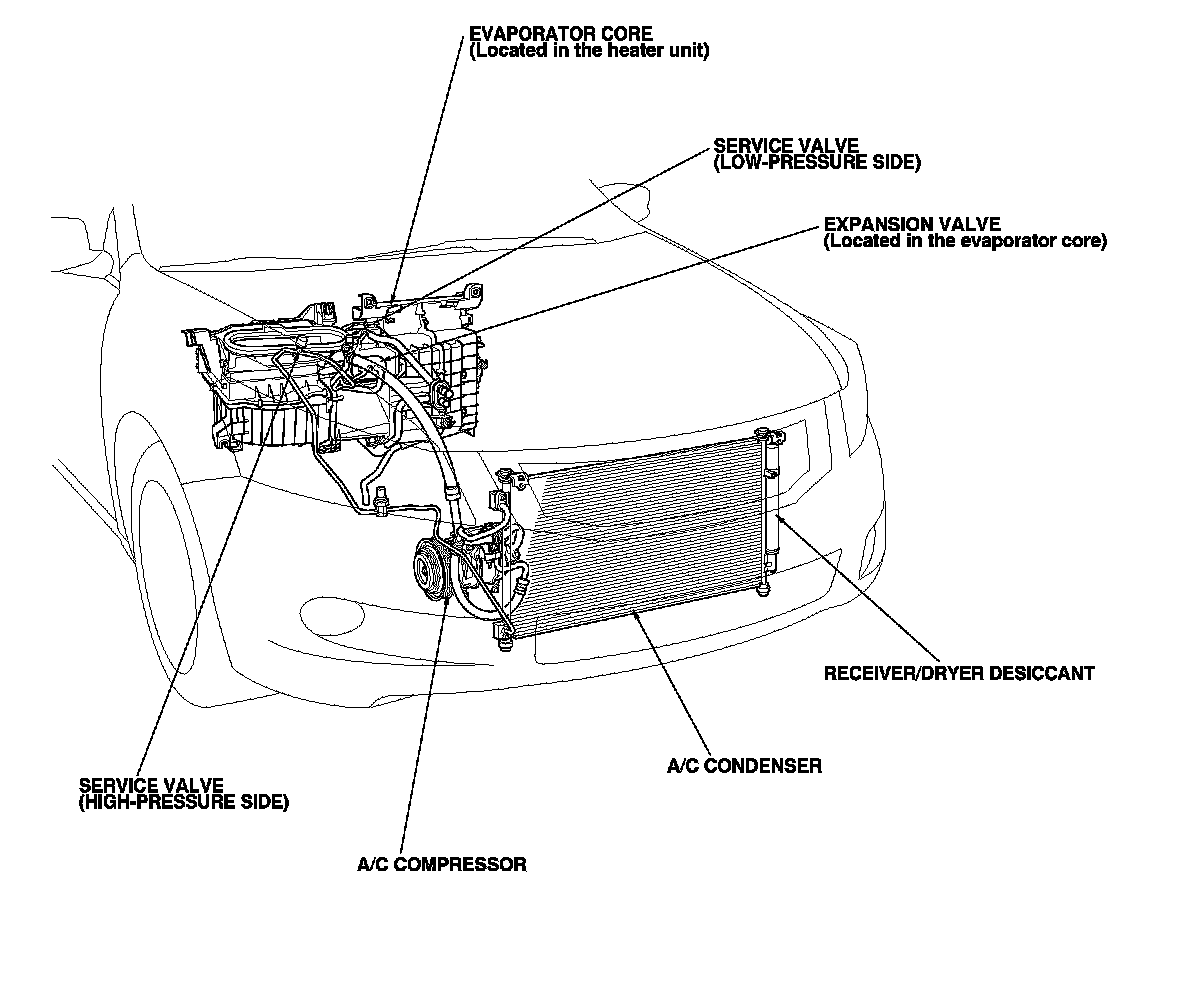 EVAPORATOR CORE
(Located in the heater unit)

SERVICE VALVE
(LOW-PRESSURE SIDE)

EXPANSION VALVE
(Located in the evaporator core)

RECEIVER/DRYER DESICCANT

A/C CONDENSER

SERVICE VALVE
(HIGH-PRESSURE SIDE)

A/C COMPRESSOR