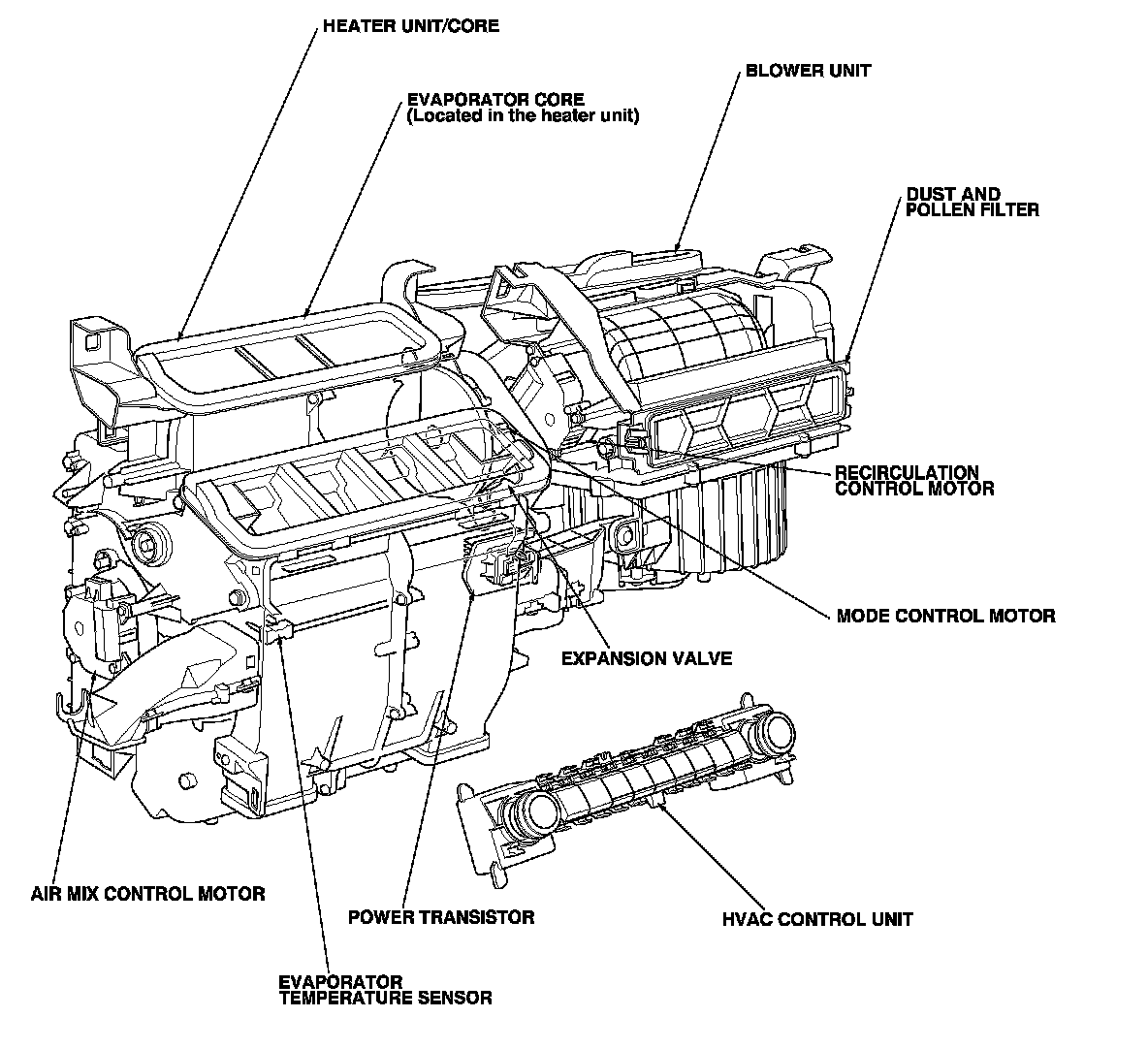 HEATER UNIT/CORE

EVAPORATOR CORE
(Located in the heater unit)

BLOWER UNIT

DUST AND
POLLEN FILTER

RECIRCULATION
CONTROL MOTOR

MODE CONTROL MOTOR

EXPANSION VALVE

AIR MIX CONTROL MOTOR

POWER TRANSISTOR

HVAC CONTROL UNIT

EVAPORATOR
TEMPERATURE SENSOR