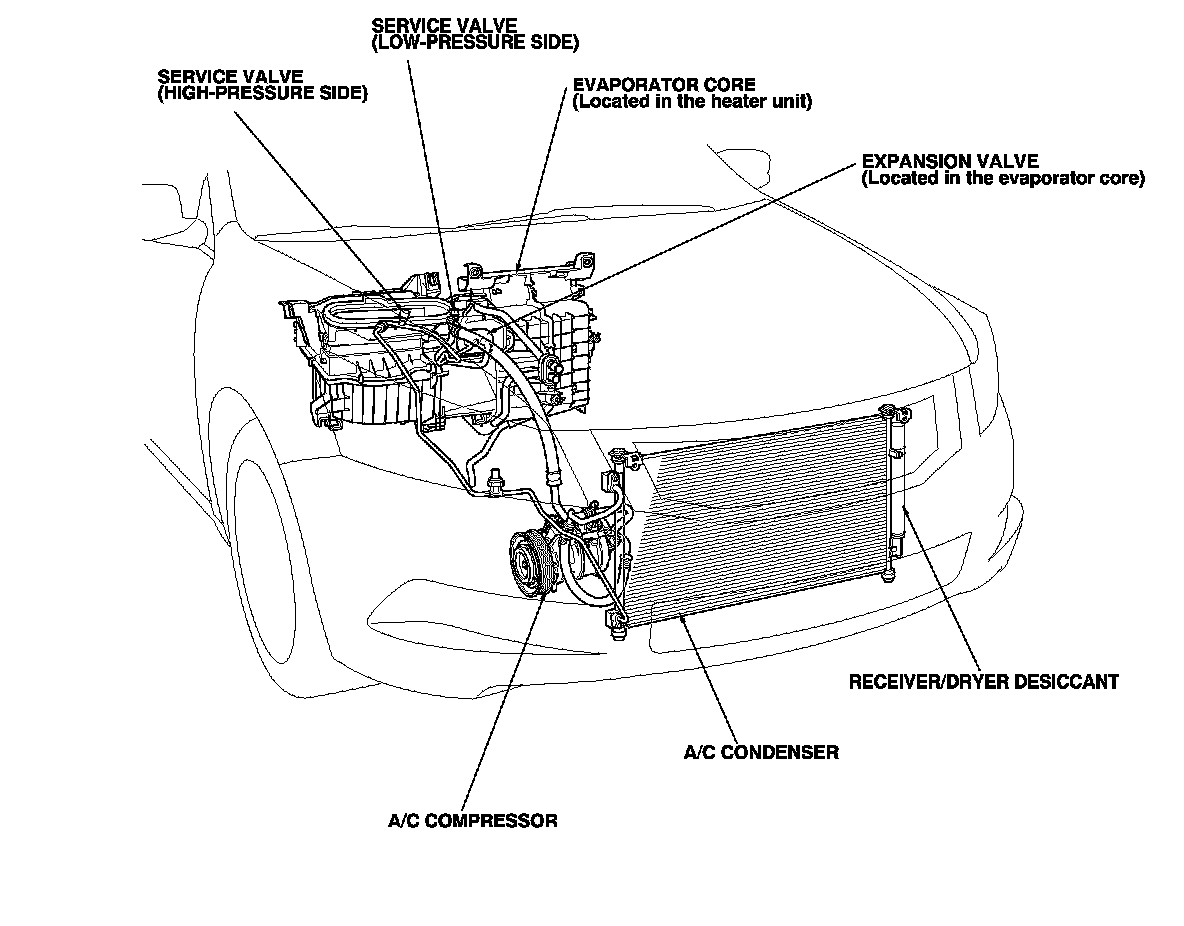 SERVICE VALVE
(LOW-PRESSURE SIDE)

SERVICE VALVE
(HIGH-PRESSURE SIDE)

EVAPORATOR CORE
(Located in the heater unit)

EXPANSION VALVE
(Located in the evaporator core)

RECEIVER/DRYER DESICCANT

A/C CONDENSER

A/C COMPRESSOR