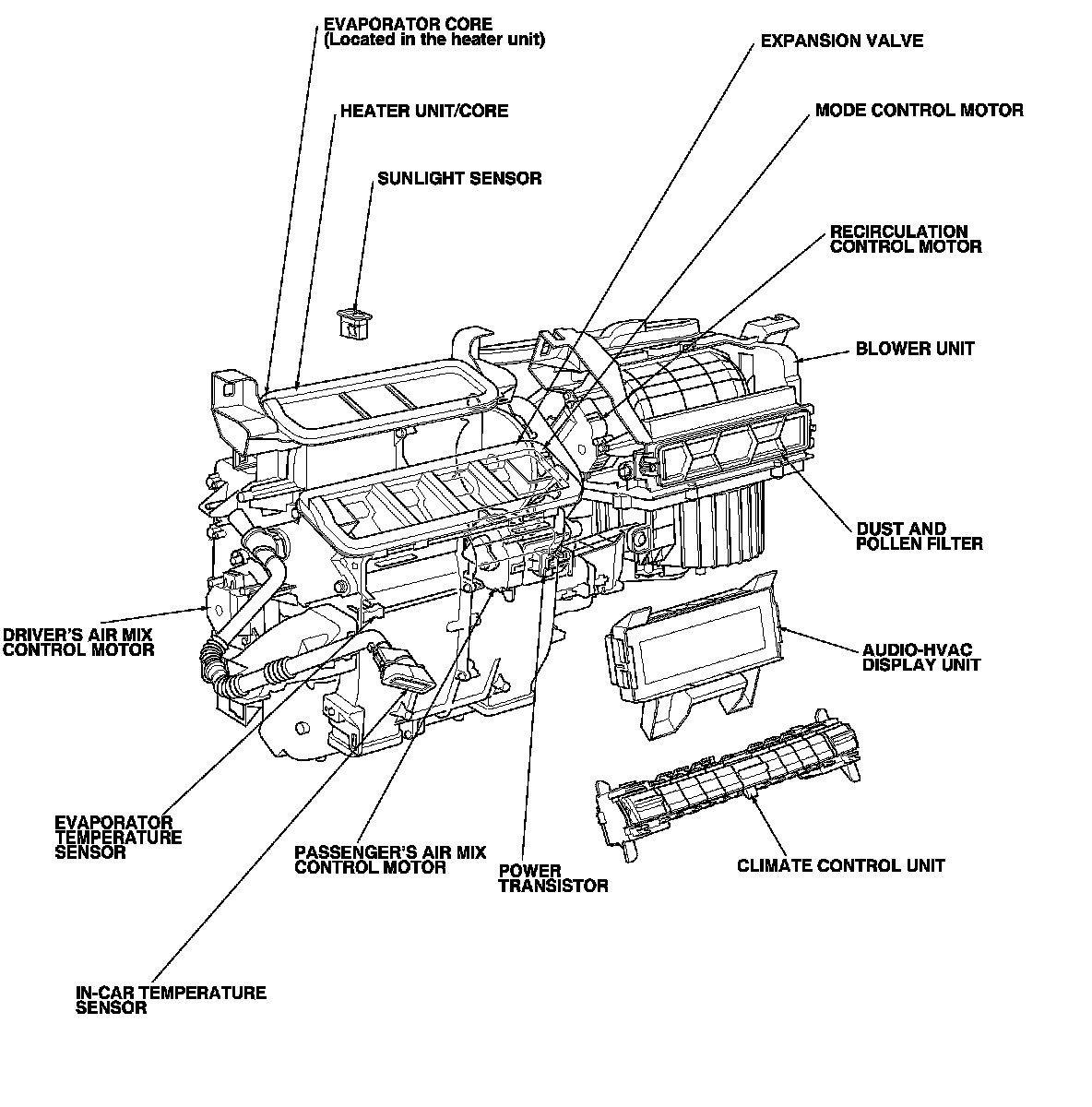 EVAPORATOR CORE
(Located in the heater unit)

EXPANSION VALVE

HEATER UNIT/CORE

MODE CONTROL MOTOR

SUNLIGHT SENSOR

RECIRCULATION
CONTROL MOTOR

BLOWER UNIT

DUST AND
POLLEN FILTER

DRIVER'S AIR MIX
CONTROL MOTOR

AUDIO-HVAC
DISPLAY UNIT

EVAPORATOR
TEMPERATURE
SENSOR

PASSENGER'S AIR MIX
CONTROL MOTOR

POWER
TRANSISTOR

CLIMATE CONTROL UNIT

IN-CAR TEMPERATURE
SENSOR