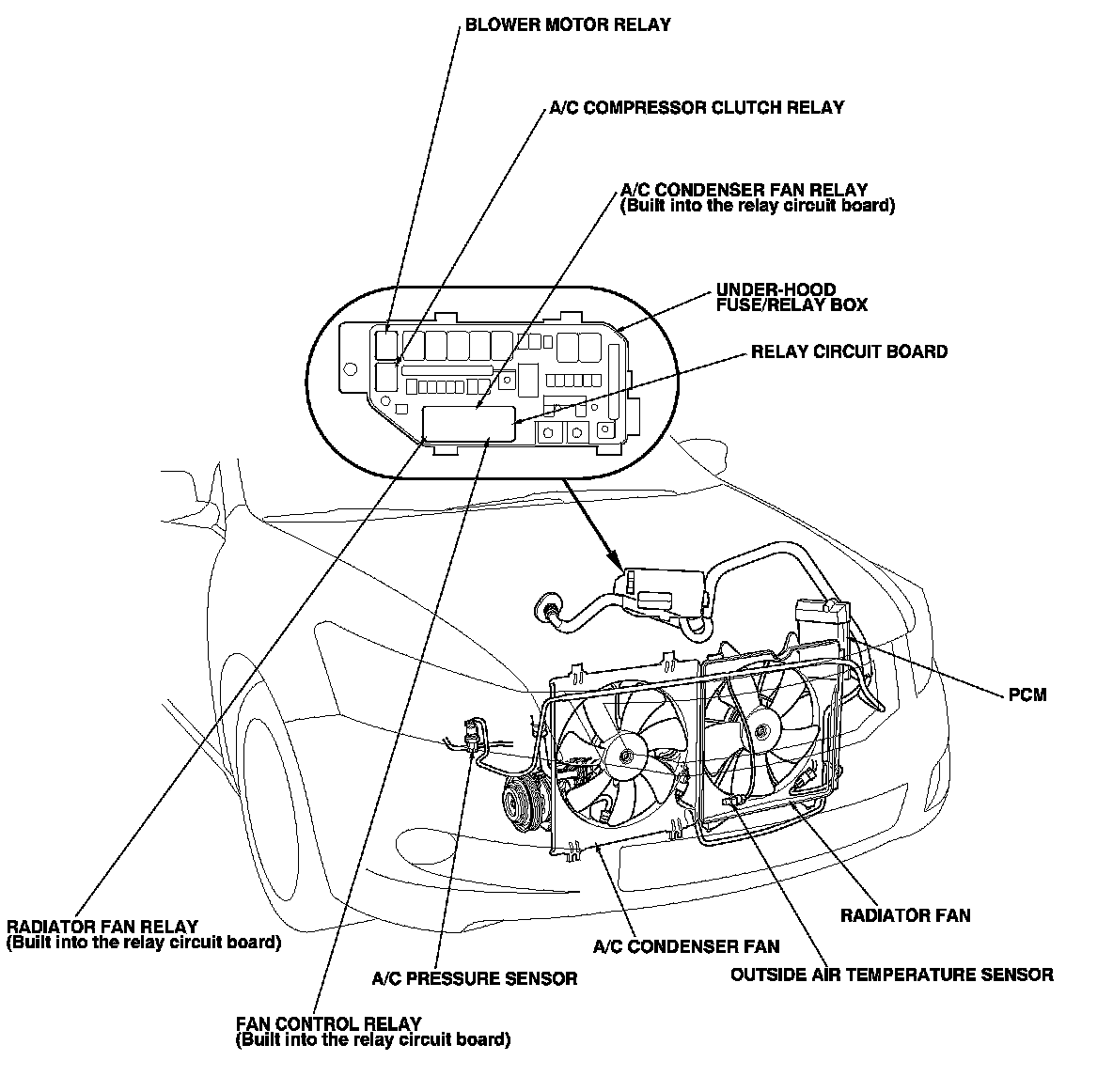 BLOWER MOTOR RELAY

A/C COMPRESSOR CLUTCH RELAY

A/C CONDENSER FAN RELAY
(Built into the relay circuit board)

UNDER-HOOD
FUSE/RELAY BOX

RELAY CIRCUIT BOARD

PCM

RADIATOR FAN RELAY
(Built into the relay circuit board)

RADIATOR FAN

A/C CONDENSER FAN

A/C PRESSURE SENSOR

OUTSIDE AIR TEMPERATURE SENSOR

FAN CONTROL RELAY
(Built into the relay circuit board)