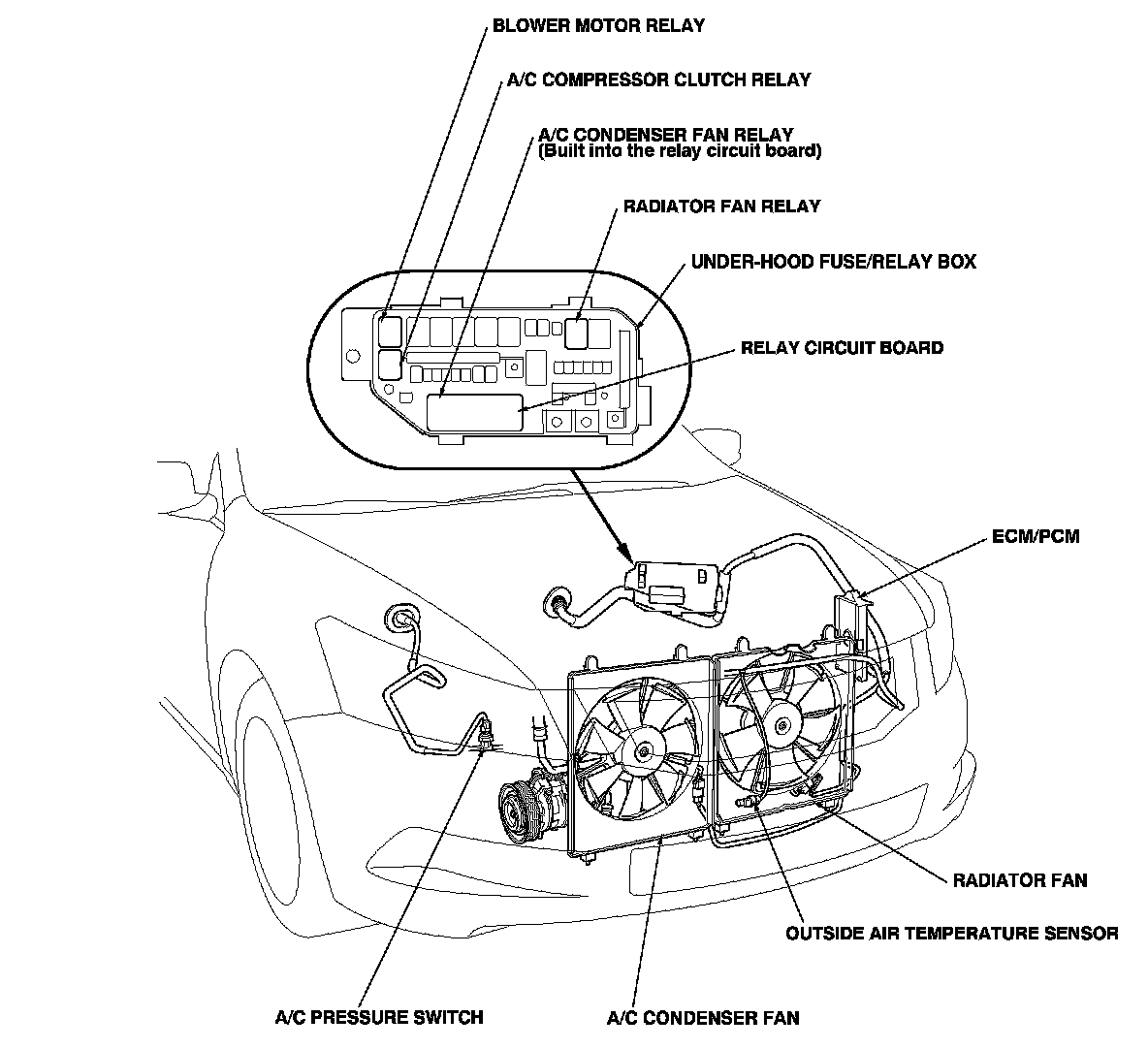 BLOWER MOTOR RELAY

A/C COMPRESSOR CLUTCH RELAY

A/C CONDENSER FAN RELAY
(Built into the relay circuit board)

RADIATOR FAN RELAY

UNDER-HOOD FUSE/RELAY BOX

RELAY CIRCUIT BOARD

ECM/PCM

RADIATOR FAN

OUTSIDE AIR TEMPERATURE SENSOR

A/C PRESSURE SWITCH

A/C CONDENSER FAN