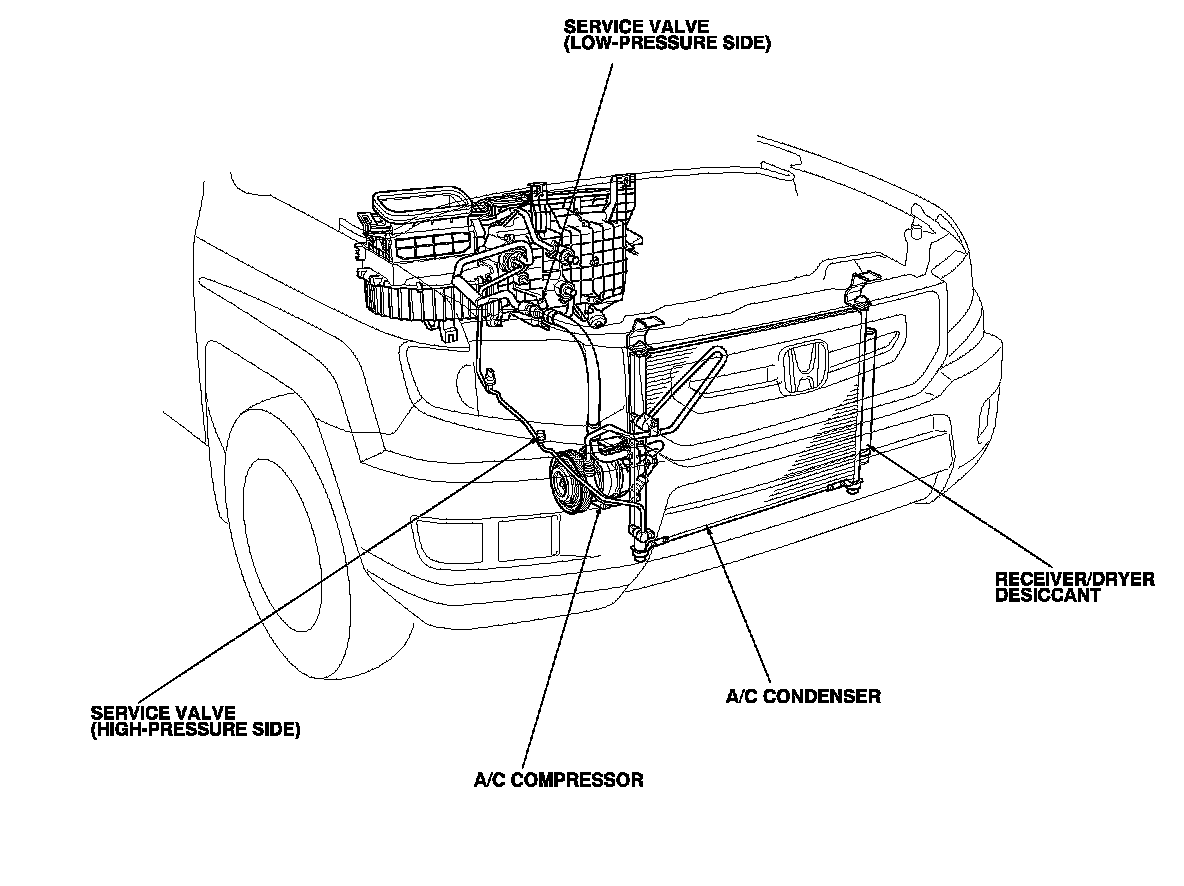 SERVICE VALVE
(LOW-PRESSURE SIDE)

RECEIVER/DRYER
DESICCANT

A/C CONDENSER

SERVICE VALVE
(HIGH-PRESSURE SIDE)

A/C COMPRESSOR