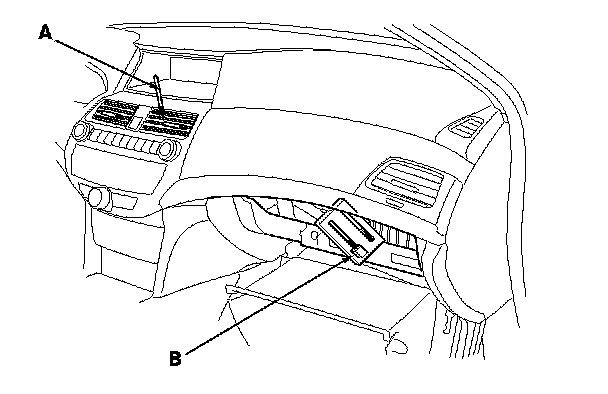 A

B